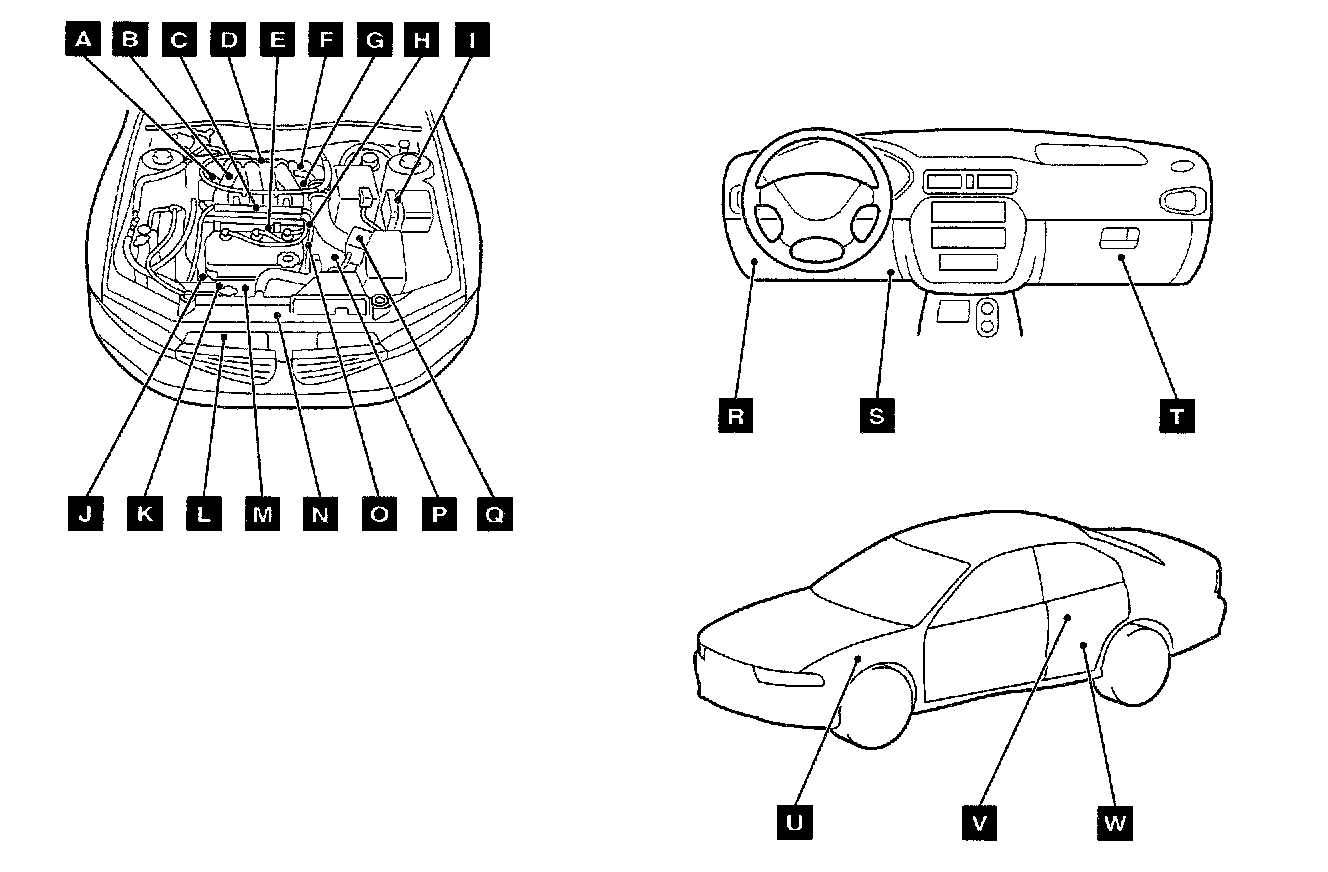 A B C D E F G H I

J K L M N O P Q

R S T

U V W