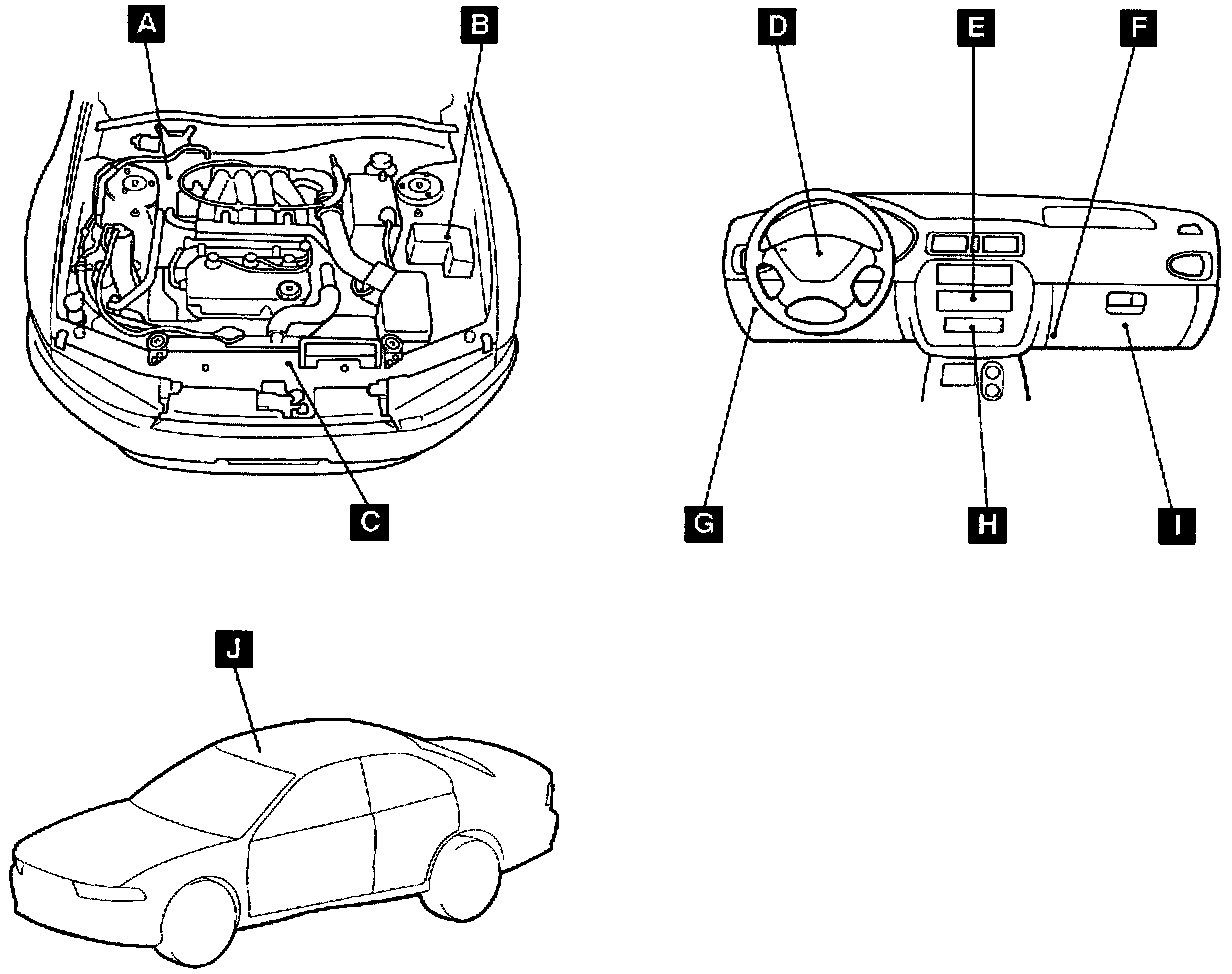 A
B
C
D
E
F
G
H
I
J