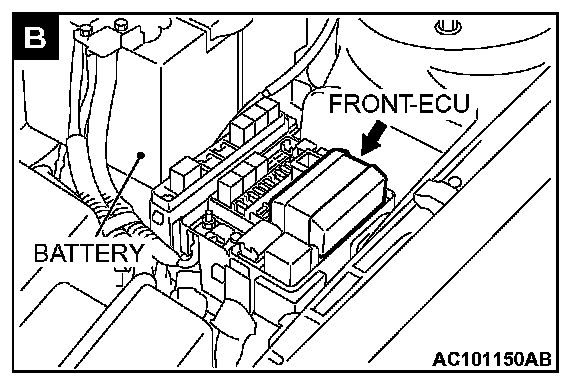 B

FRONT-ECU

BATTERY

AC101150AB