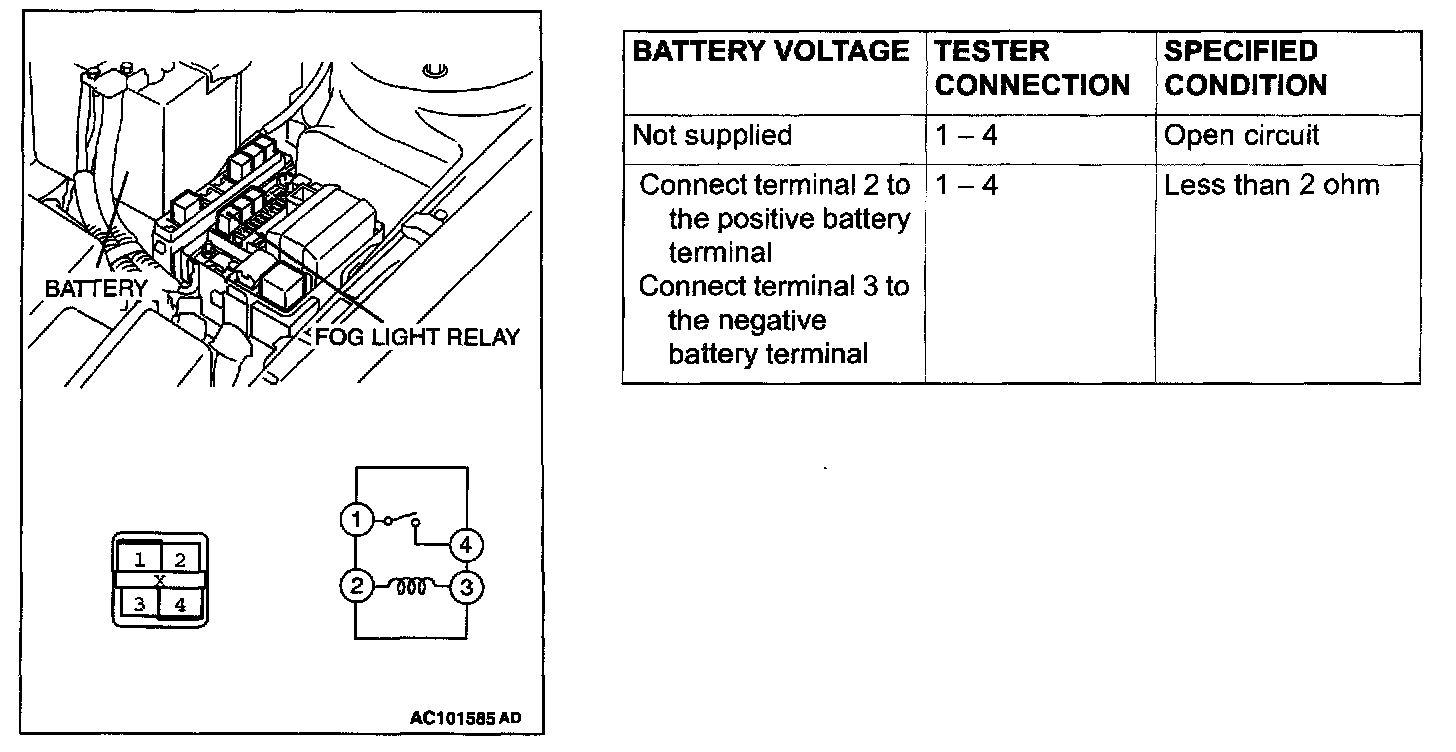 BATTERY

FOG LIGHT RELAY

1 2
X
3 4

1
4
2
3

AC101585 AD

| BATTERY VOLTAGE | TESTER CONNECTION | SPECIFIED CONDITION |
|---|---|---|
| Not supplied | 1 – 4 | Open circuit |
| Connect terminal 2 to the positive battery terminal Connect terminal 3 to the negative battery terminal | 1 – 4 | Less than 2 ohm |