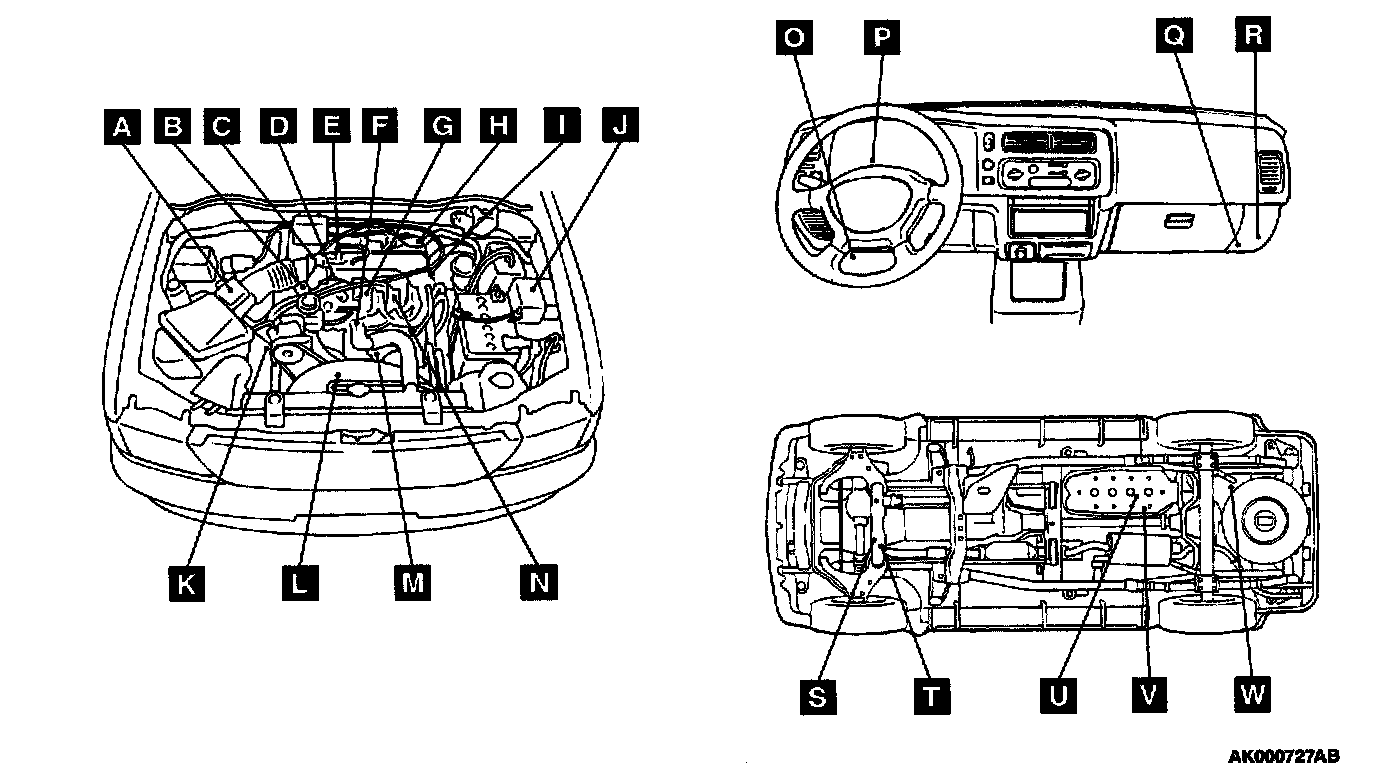 A B C D E F G H I J

K L M N

O P Q R

S T U V W

AK000727AB