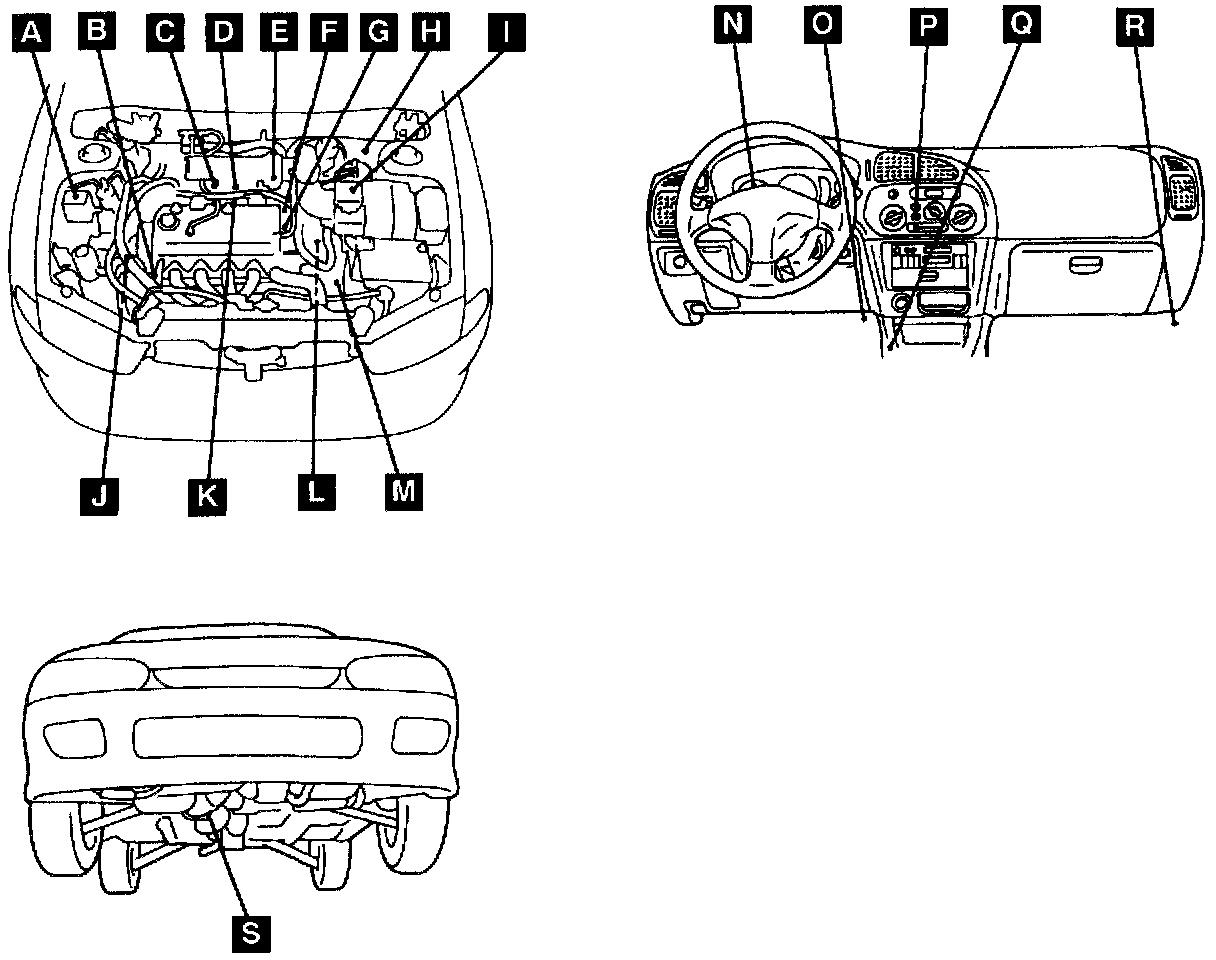 A B C D E F G H I

J K L M

N O P Q R

S