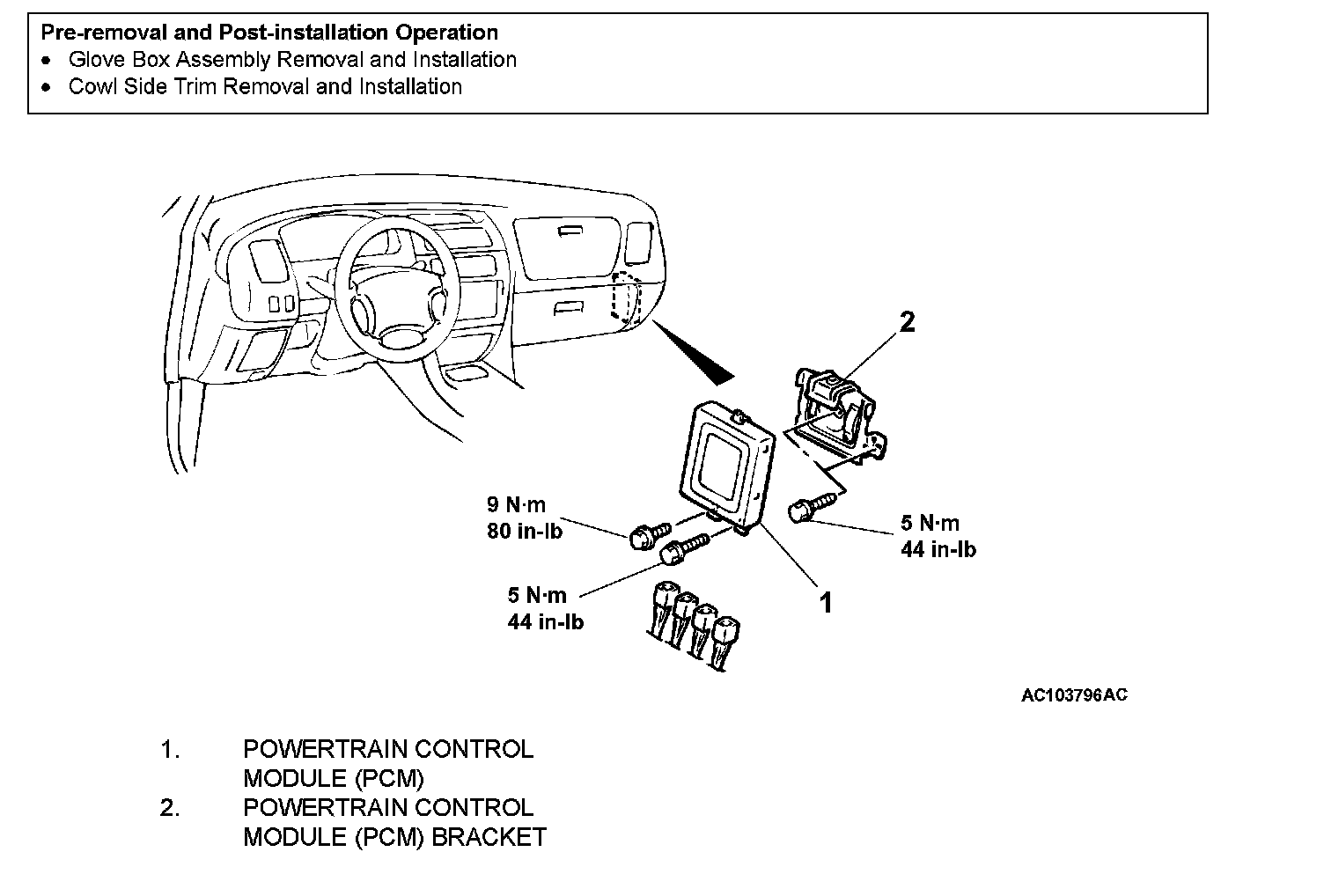 Pre-removal and Post-installation Operation
• Glove Box Assembly Removal and Installation
• Cowl Side Trim Removal and Installation

2

9 N·m
80 in-lb

5 N·m
44 in-lb

5 N·m
44 in-lb

1

AC103796AC

1. POWERTRAIN CONTROL MODULE (PCM)
2. POWERTRAIN CONTROL MODULE (PCM) BRACKET