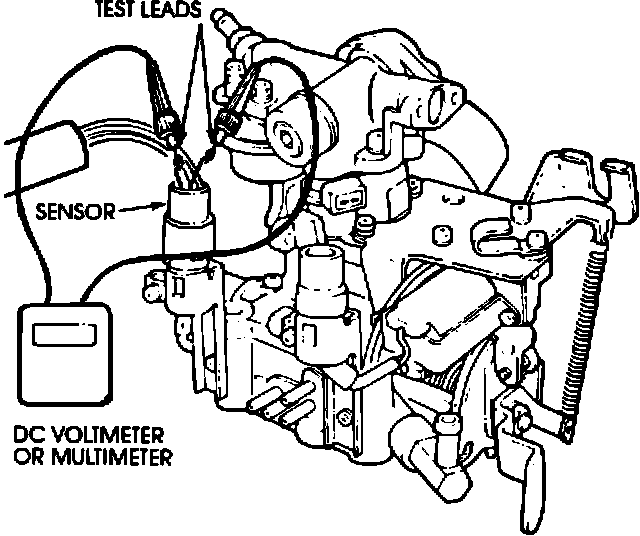 TEST LEADS

SENSOR

DC VOLTMETER
OR MULTIMETER