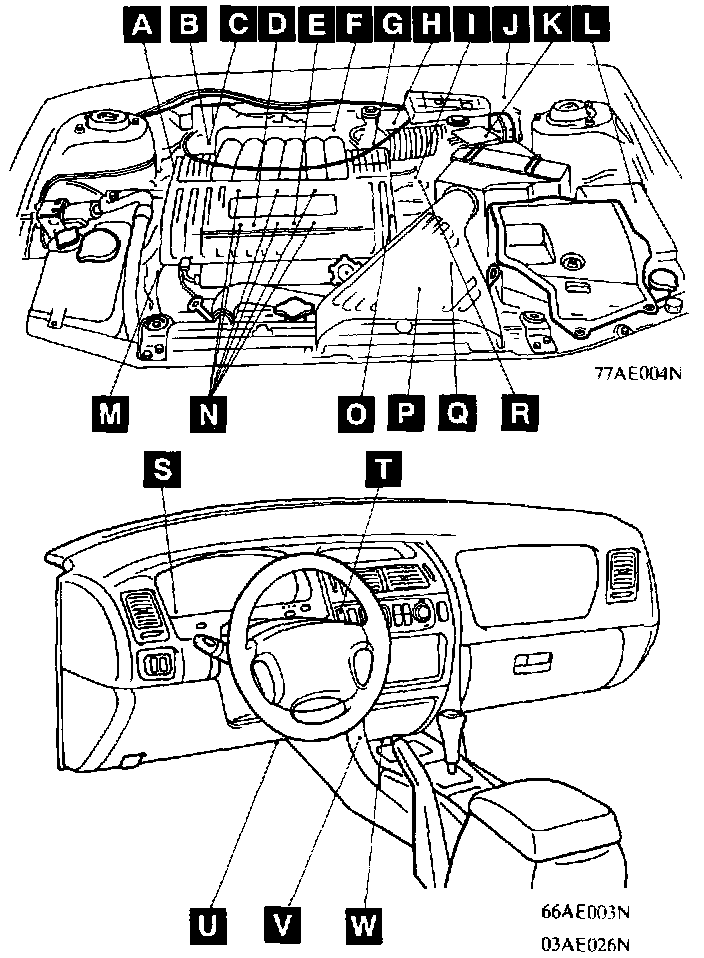 A B C D E F G H I J K L

77AE004N

M N O P Q R

S T

U V W

66AE003N

03AE026N