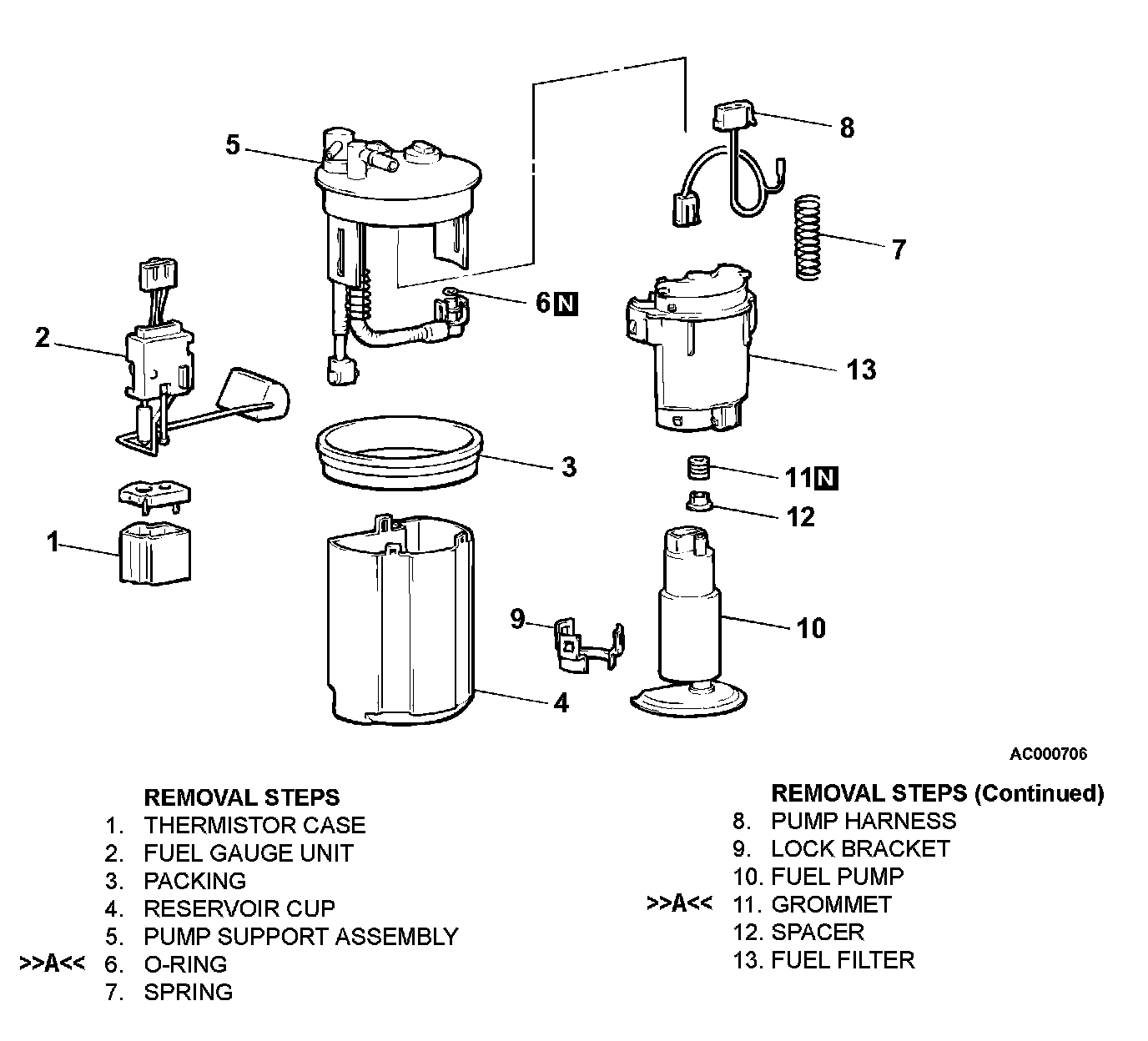 5

8

7

6 N

2

13

3

11 N

12

1

9

10

4

AC000706

REMOVAL STEPS
1. THERMISTOR CASE
2. FUEL GAUGE UNIT
3. PACKING
4. RESERVOIR CUP
5. PUMP SUPPORT ASSEMBLY
>>A<< 6. O-RING
7. SPRING

REMOVAL STEPS (Continued)
8. PUMP HARNESS
9. LOCK BRACKET
10. FUEL PUMP
>>A<< 11. GROMMET
12. SPACER
13. FUEL FILTER