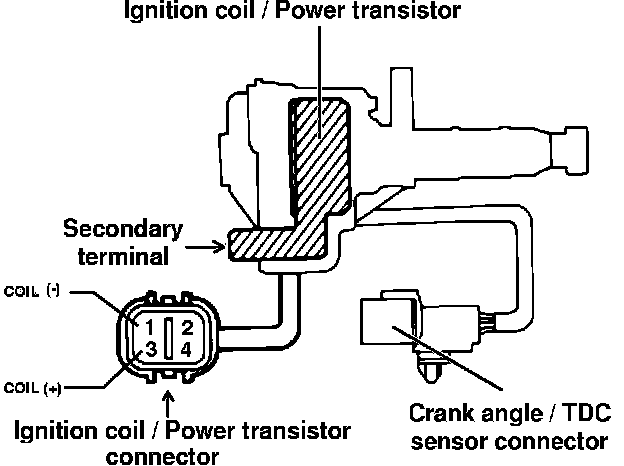 Ignition coil / Power transistor

Secondary terminal

COIL (-)

1 2
3 4

COIL (+)

Ignition coil / Power transistor connector

Crank angle / TDC sensor connector