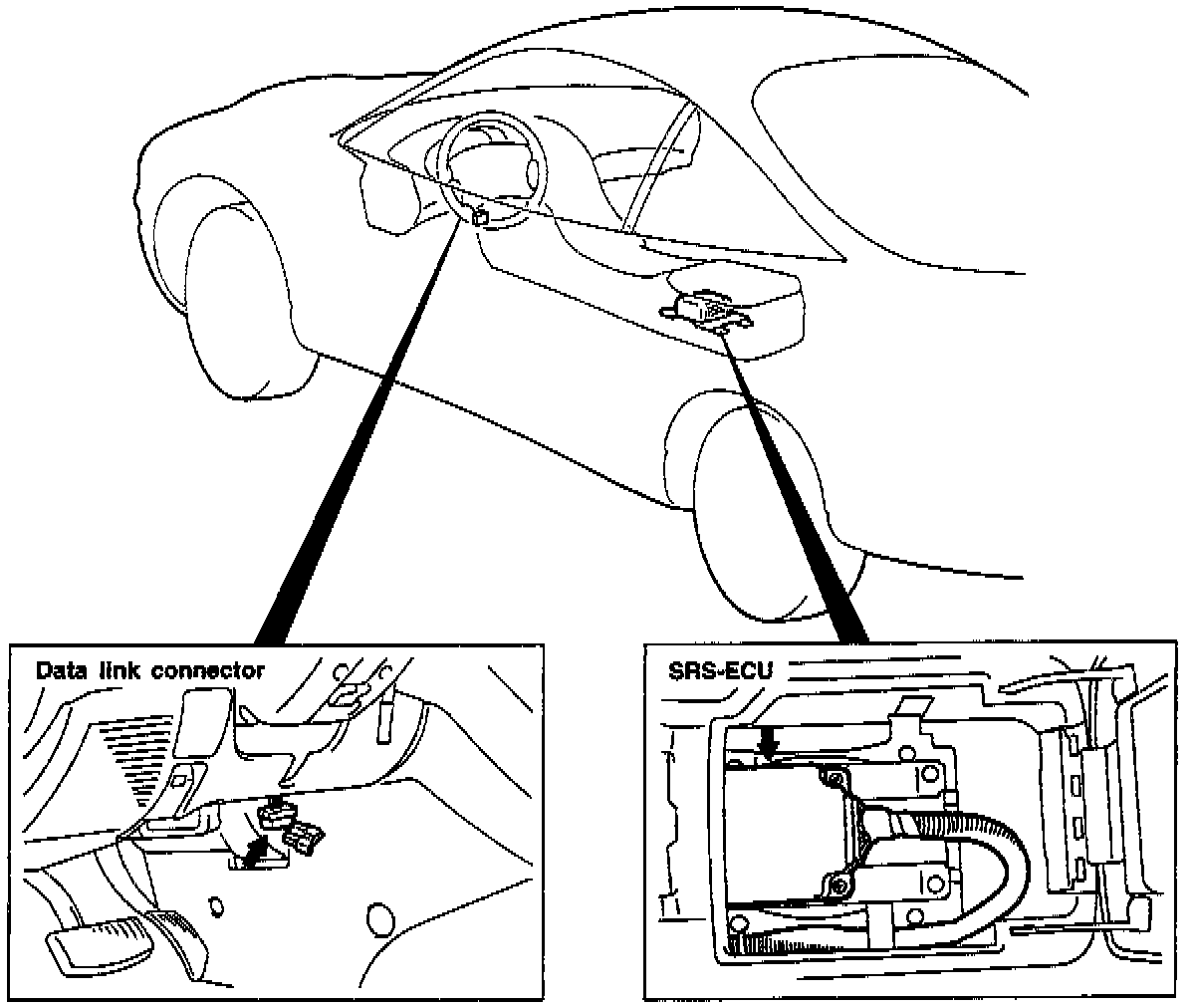 Data link connector

SRS-ECU