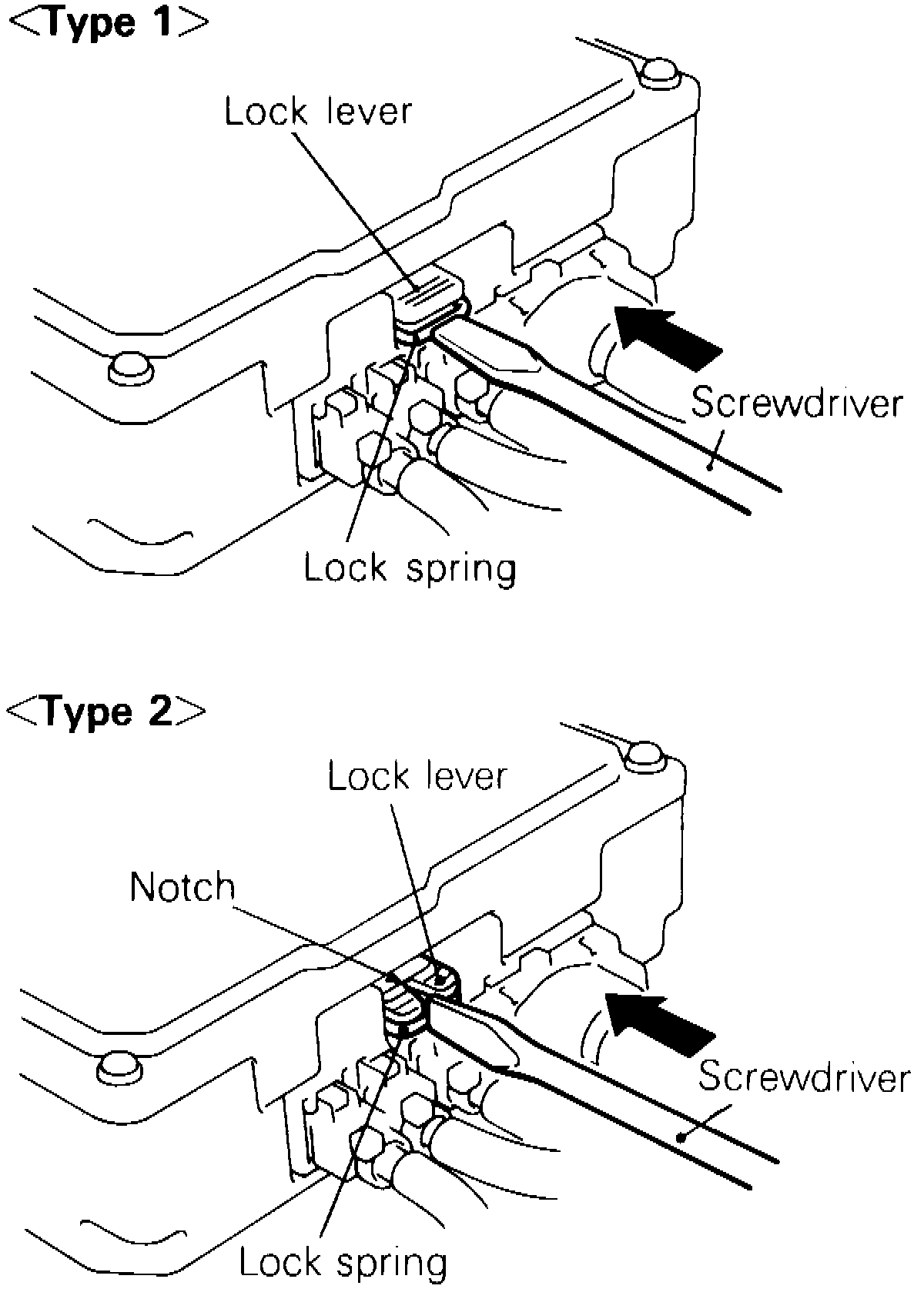 <Type 1>

Lock lever

Screwdriver

Lock spring

<Type 2>

Lock lever

Notch

Screwdriver

Lock spring