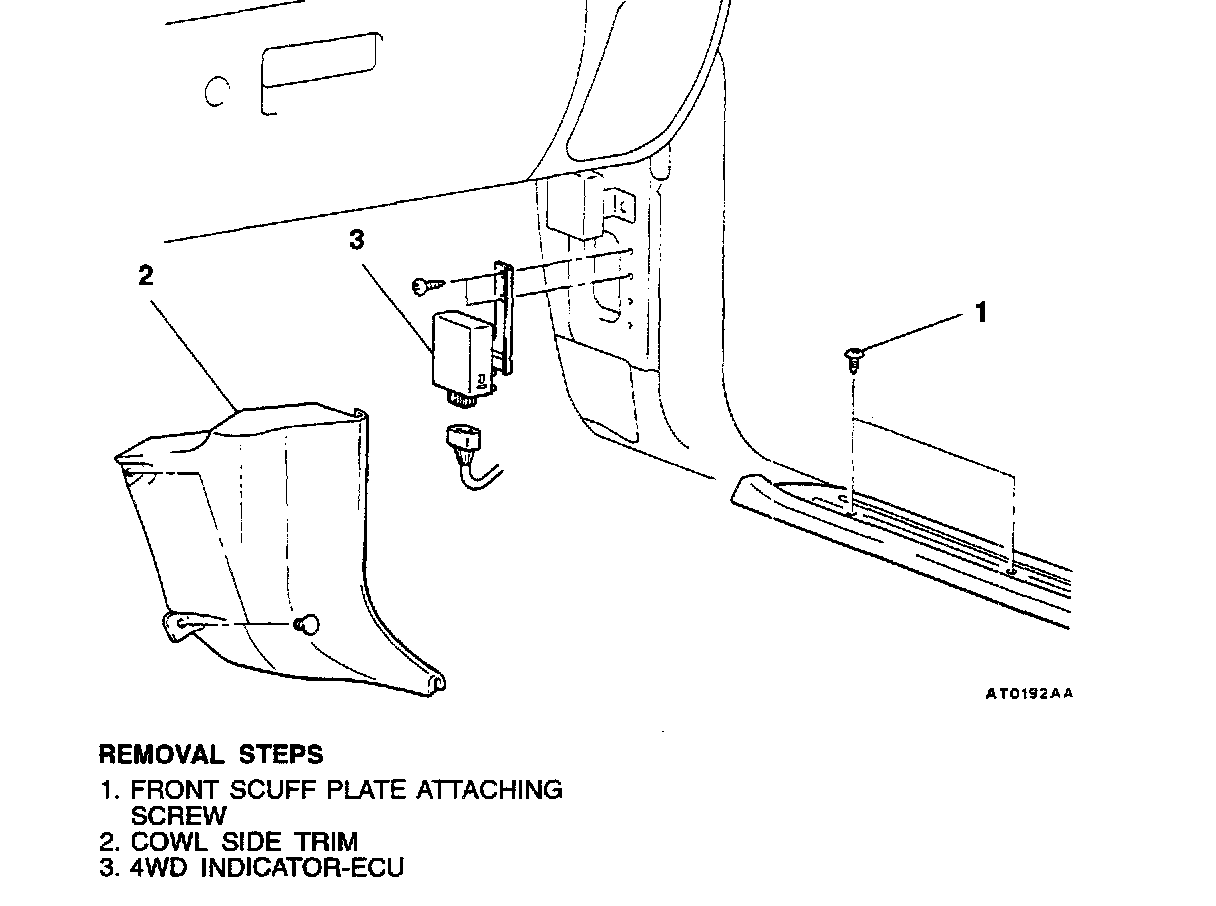 3

2

1

AT0192AA

REMOVAL STEPS
1. FRONT SCUFF PLATE ATTACHING SCREW
2. COWL SIDE TRIM
3. 4WD INDICATOR-ECU