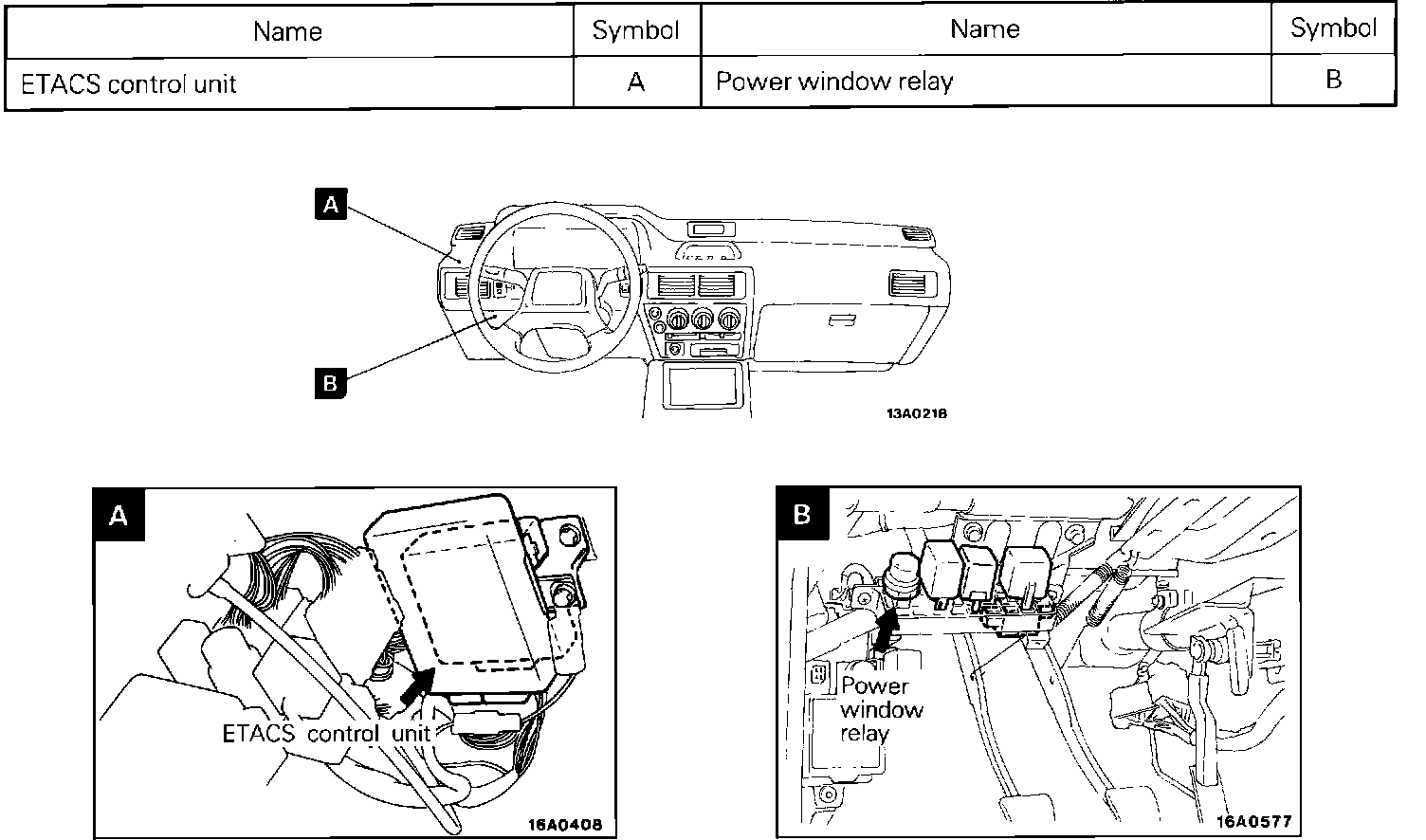 | Name | Symbol | Name | Symbol |
|---|---|---|---|
| ETACS control unit | A | Power window relay | B |

A

B

13A0218

A

ETACS control unit

16A0408

B

Power window relay

16A0577