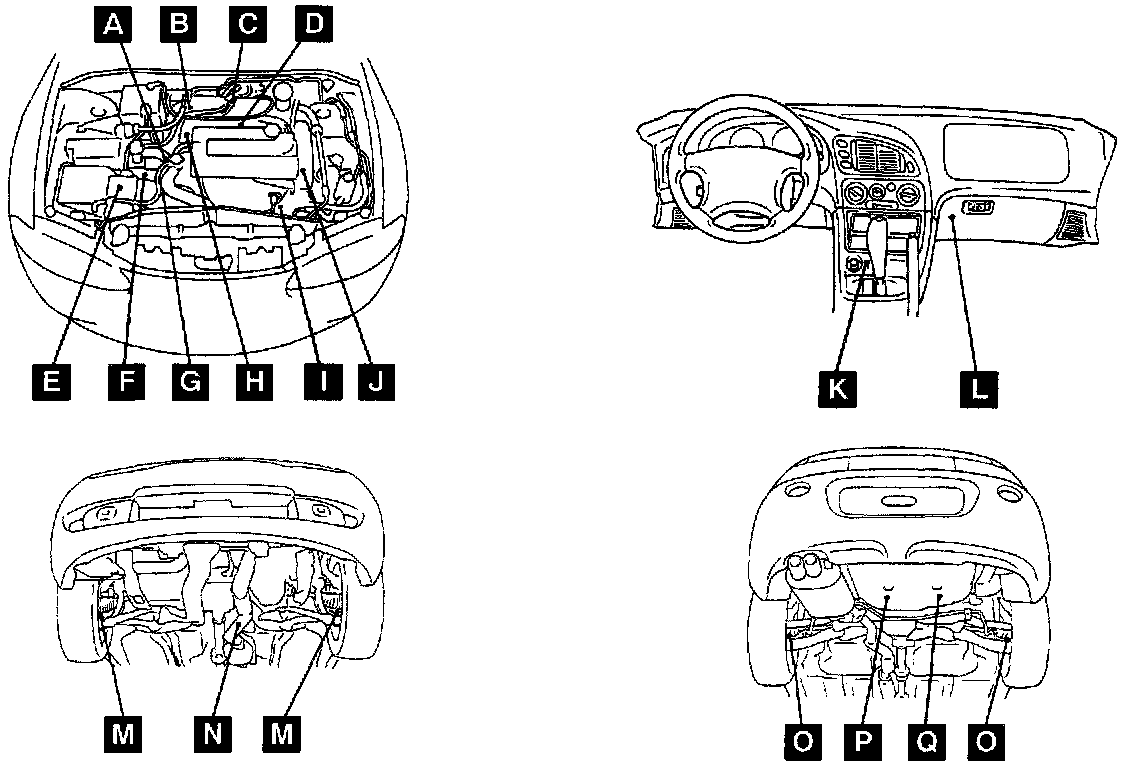 A B C D

E F G H I J

K L

M N M

O P Q O