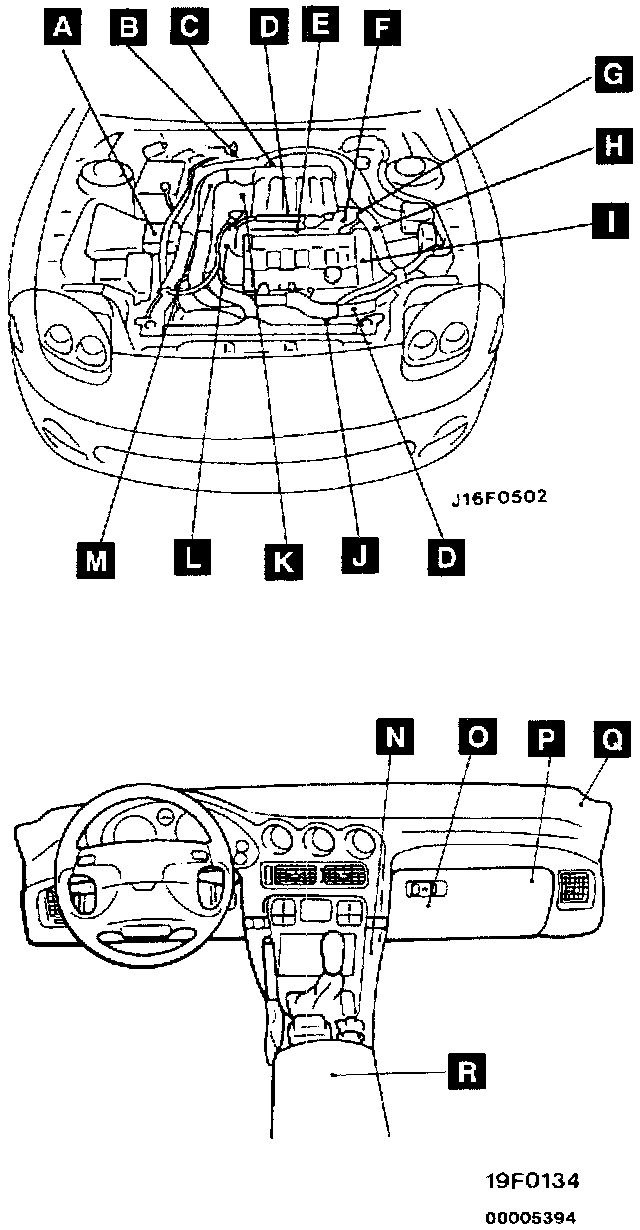 A B C D E F
G
H
I
J16F0502
M L K J D

N O P Q
R
19F0134
00005394