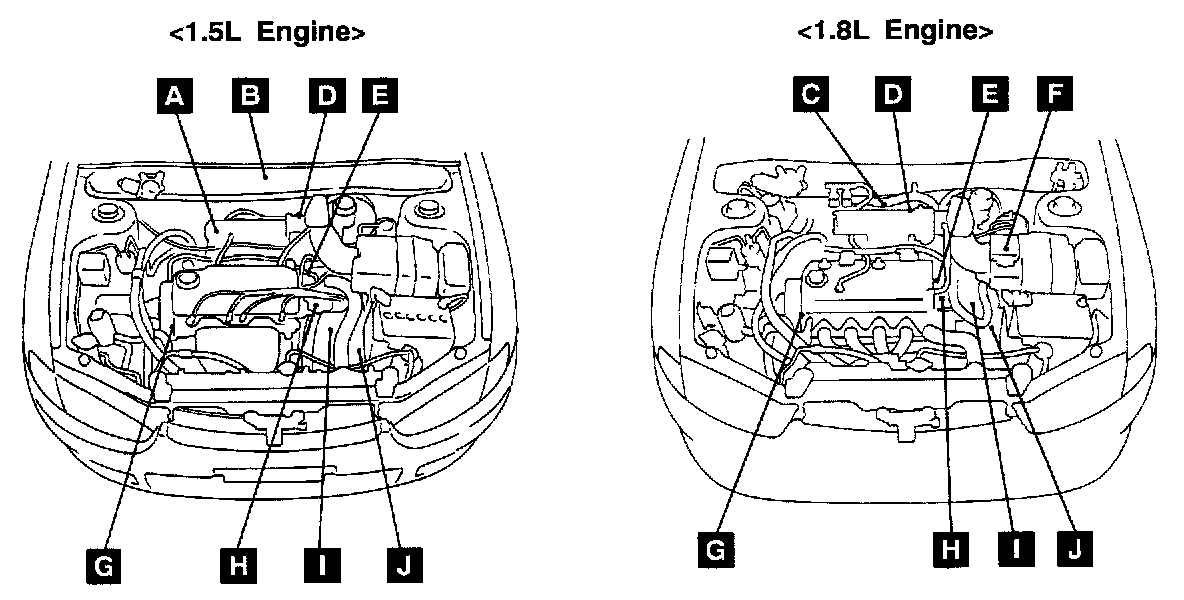 <1.5L Engine>

A B D E

G H I J

<1.8L Engine>

C D E F

G H I J