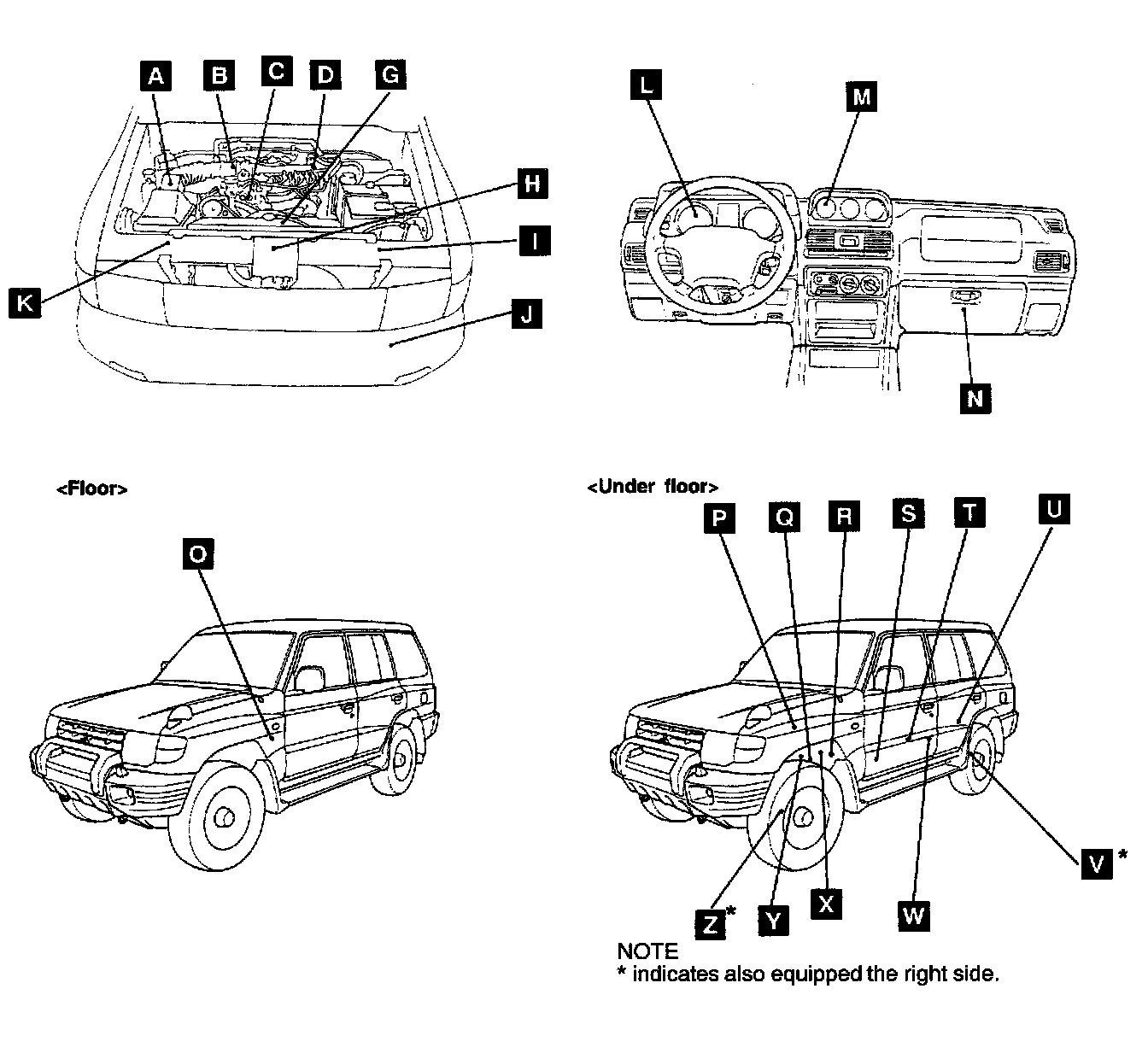 A B C D G

H

I

K

J

L

M

N

<Floor>

O

<Under floor>

P Q R S T U

V *

Z * Y X W

NOTE
* indicates also equipped the right side.