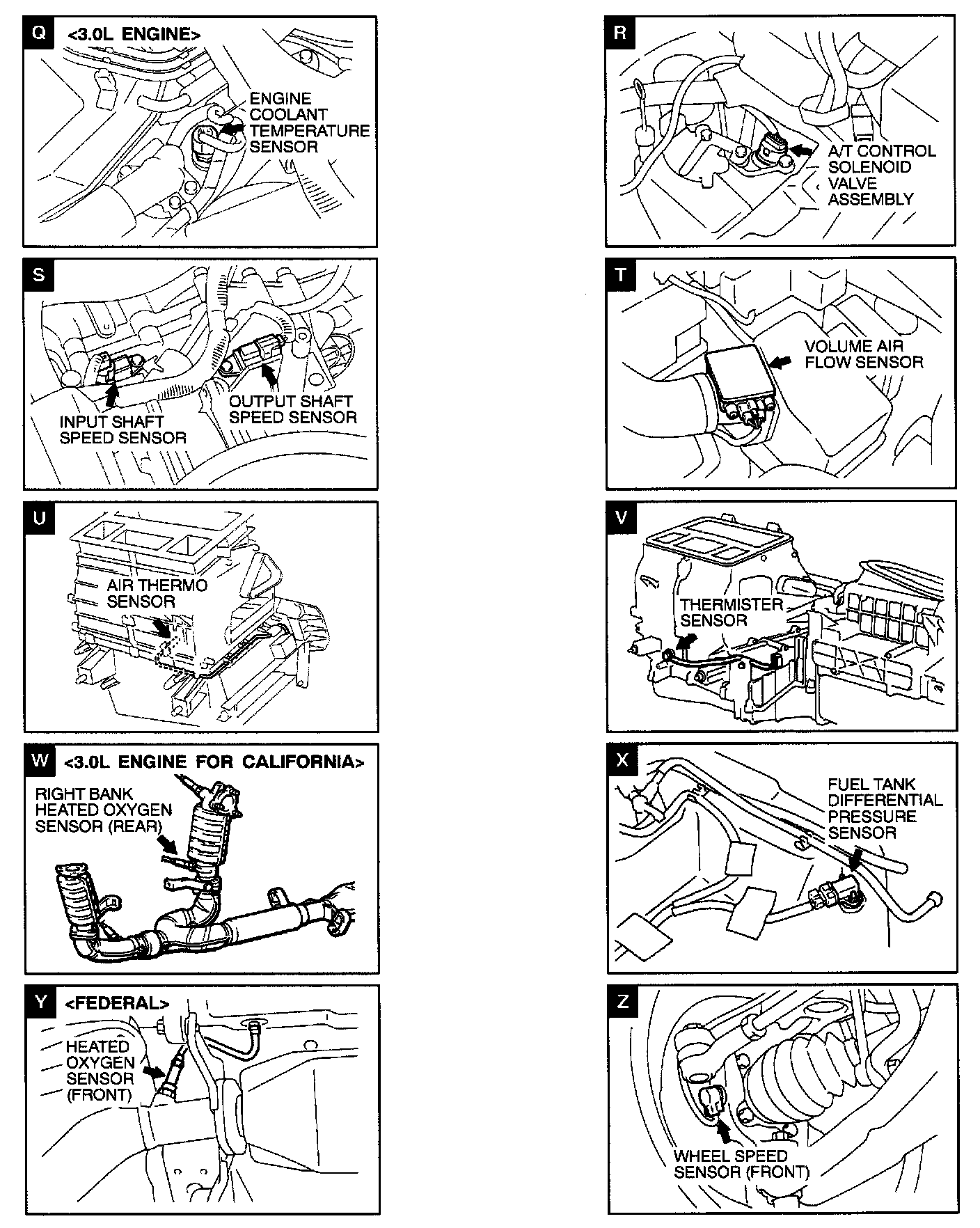 Q <3.0L ENGINE>

ENGINE COOLANT TEMPERATURE SENSOR

R

A/T CONTROL SOLENOID VALVE ASSEMBLY

S

INPUT SHAFT SPEED SENSOR

OUTPUT SHAFT SPEED SENSOR

T

VOLUME AIR FLOW SENSOR

U

AIR THERMO SENSOR

V

THERMISTER SENSOR

W <3.0L ENGINE FOR CALIFORNIA>

RIGHT BANK HEATED OXYGEN SENSOR (REAR)

X

FUEL TANK DIFFERENTIAL PRESSURE SENSOR

Y <FEDERAL>

HEATED OXYGEN SENSOR (FRONT)

Z

WHEEL SPEED SENSOR (FRONT)