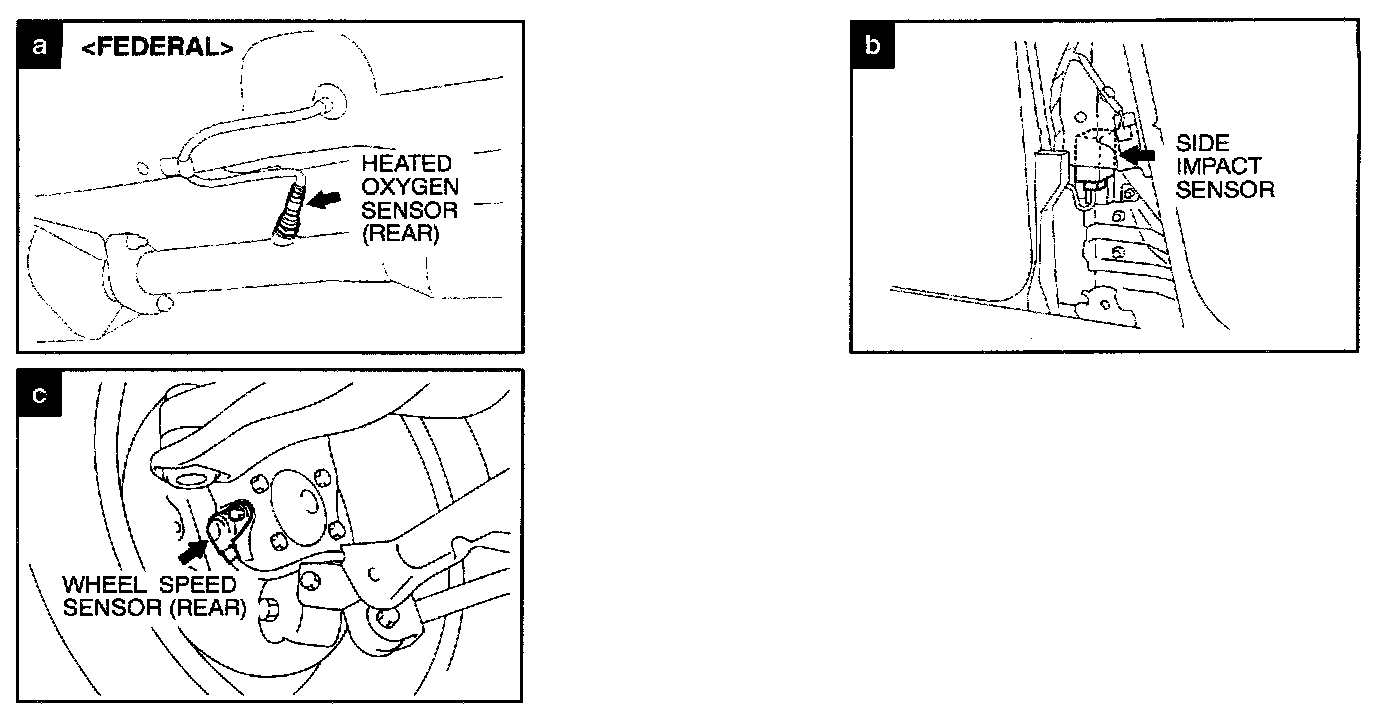 a
<FEDERAL>
HEATED OXYGEN SENSOR (REAR)

b
SIDE IMPACT SENSOR

c
WHEEL SPEED SENSOR (REAR)