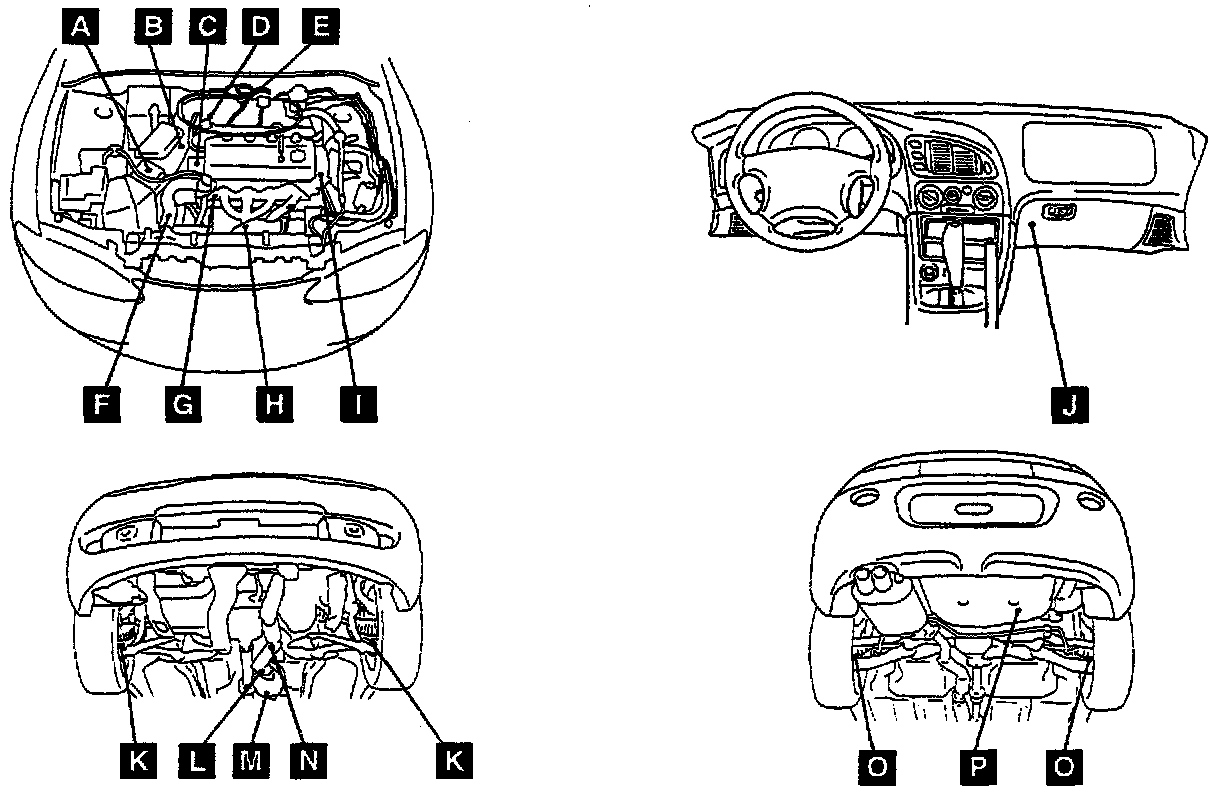 A B C D E

F G H I

J

K L M N K

O P O