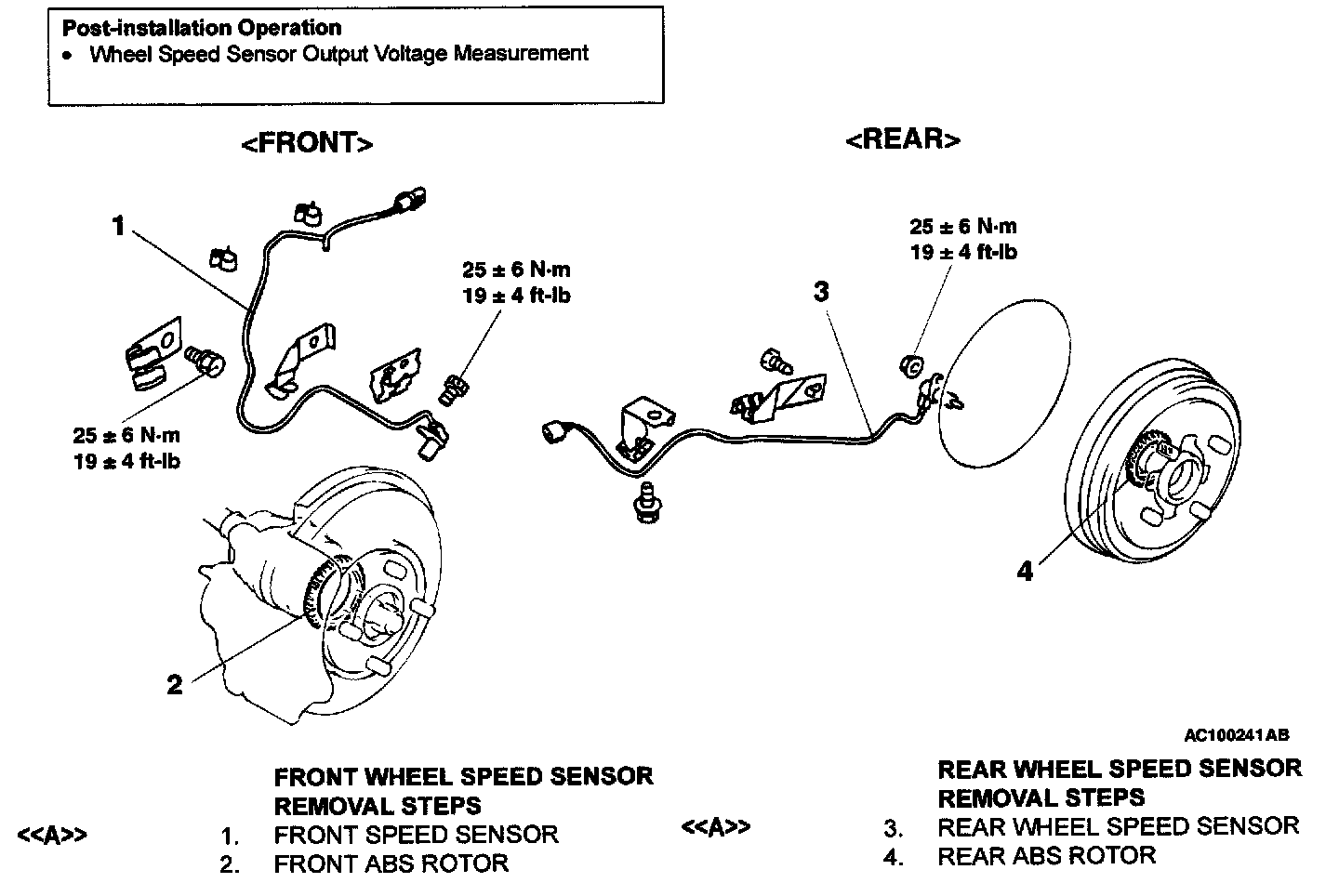 Post-installation Operation
• Wheel Speed Sensor Output Voltage Measurement

<FRONT>

1

25 ± 6 N·m
19 ± 4 ft-lb

25 ± 6 N·m
19 ± 4 ft-lb

2

<REAR>

25 ± 6 N·m
19 ± 4 ft-lb

3

4

AC100241AB

FRONT WHEEL SPEED SENSOR REMOVAL STEPS
<<A>> 1. FRONT SPEED SENSOR
2. FRONT ABS ROTOR

REAR WHEEL SPEED SENSOR REMOVAL STEPS
<<A>> 3. REAR WHEEL SPEED SENSOR
4. REAR ABS ROTOR