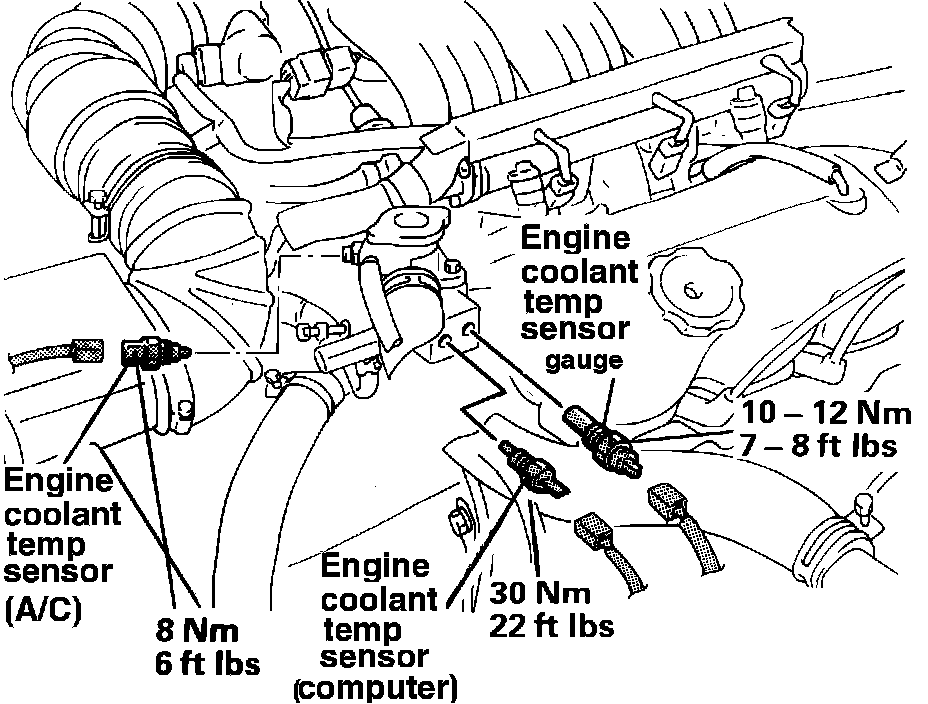 Engine coolant temp sensor gauge

10 – 12 Nm
7 – 8 ft lbs

Engine coolant temp sensor (A/C)

8 Nm
6 ft lbs

Engine coolant temp sensor (computer)

30 Nm
22 ft lbs