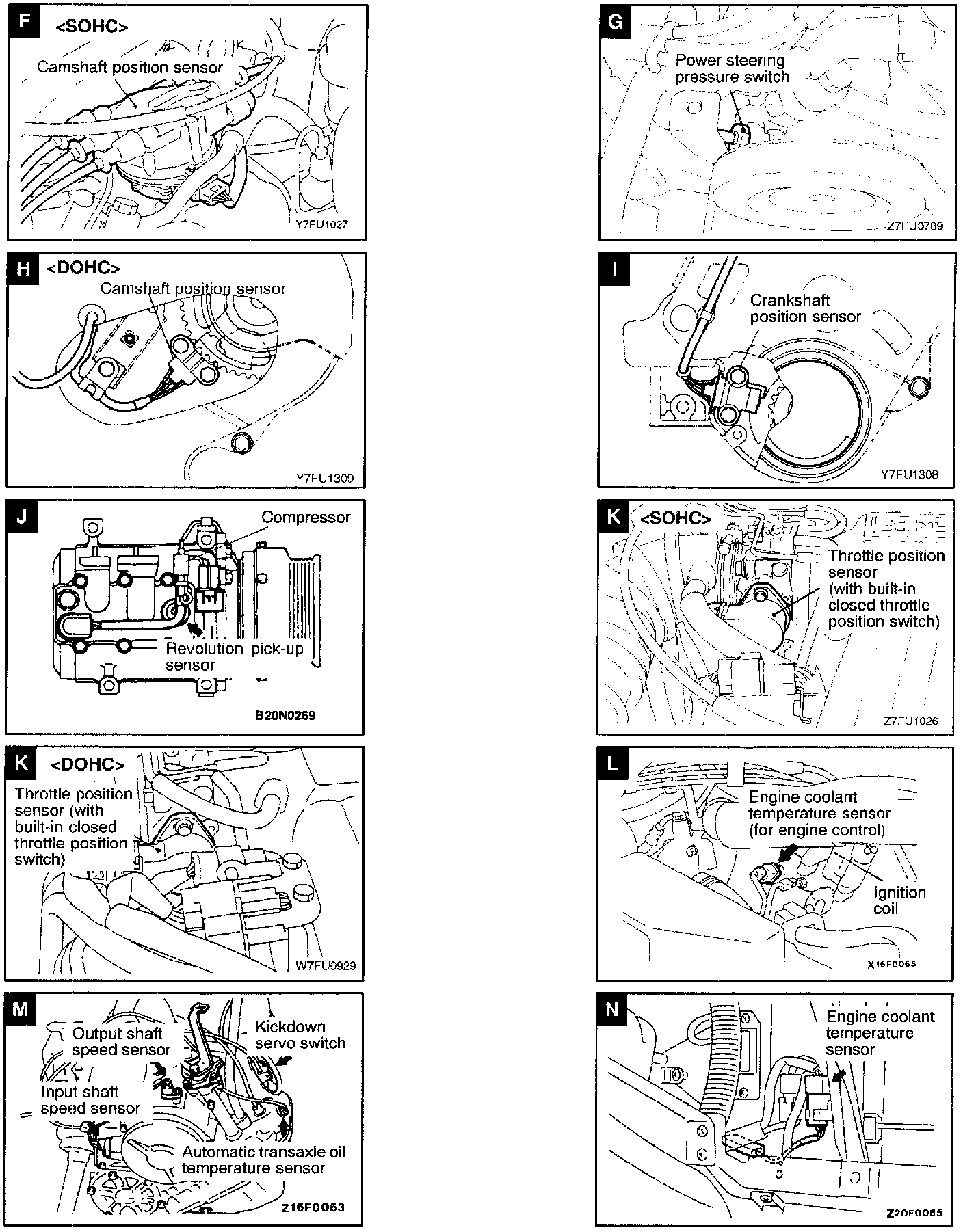 F <SOHC>
Camshaft position sensor
Y7FU1027

G
Power steering pressure switch
Z7FU0789

H <DOHC>
Camshaft position sensor
Y7FU1309

I
Crankshaft position sensor
Y7FU1308

J
Compressor
Revolution pick-up sensor
B20N0269

K <SOHC>
Throttle position sensor (with built-in closed throttle position switch)
Z7FU1026

K <DOHC>
Throttle position sensor (with built-in closed throttle position switch)
W7FU0929

L
Engine coolant temperature sensor (for engine control)
Ignition coil
X16F0065

M
Output shaft speed sensor
Kickdown servo switch
Input shaft speed sensor
Automatic transaxle oil temperature sensor
Z16F0063

N
Engine coolant temperature sensor
Z20F0065