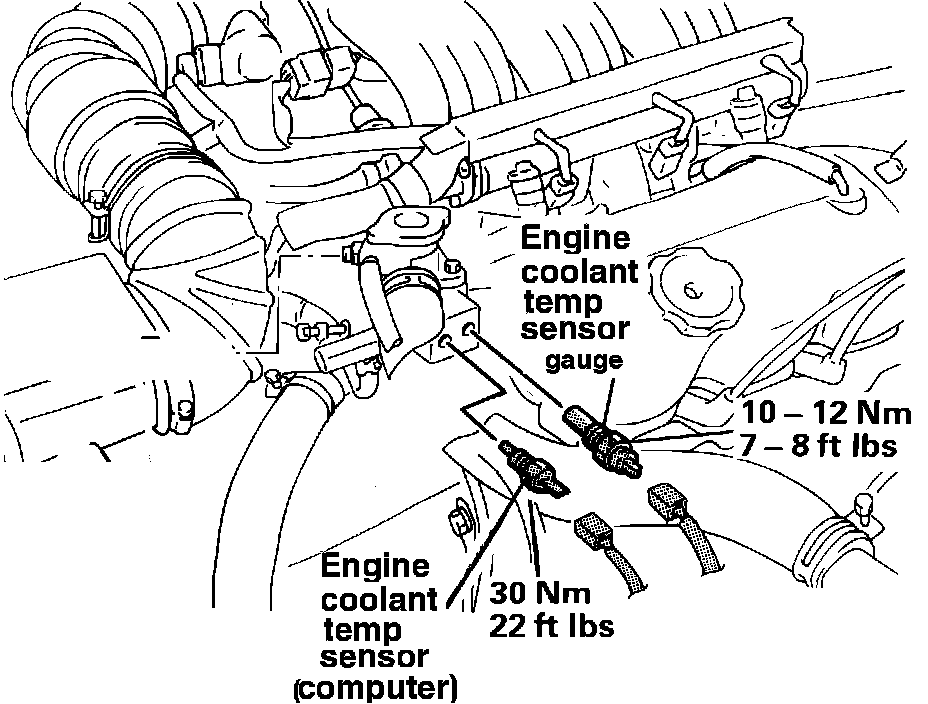 Engine coolant temp sensor gauge

10 – 12 Nm
7 – 8 ft lbs

Engine coolant temp sensor (computer)

30 Nm
22 ft lbs