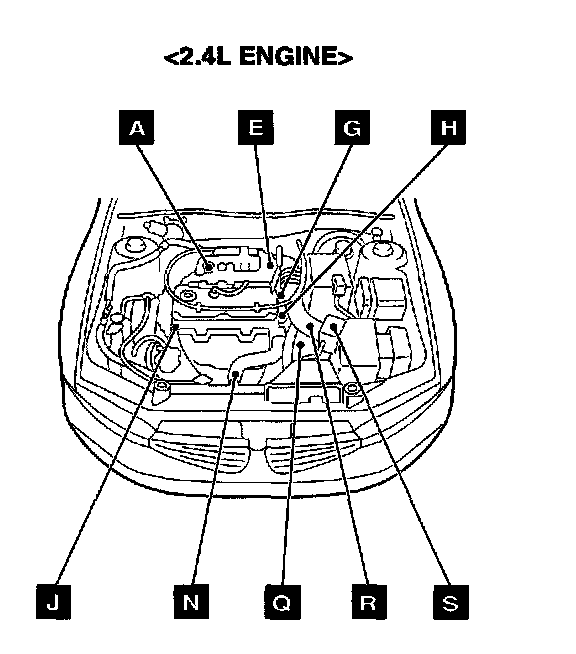 <2.4L ENGINE>

A
E
G
H

J
N
Q
R
S