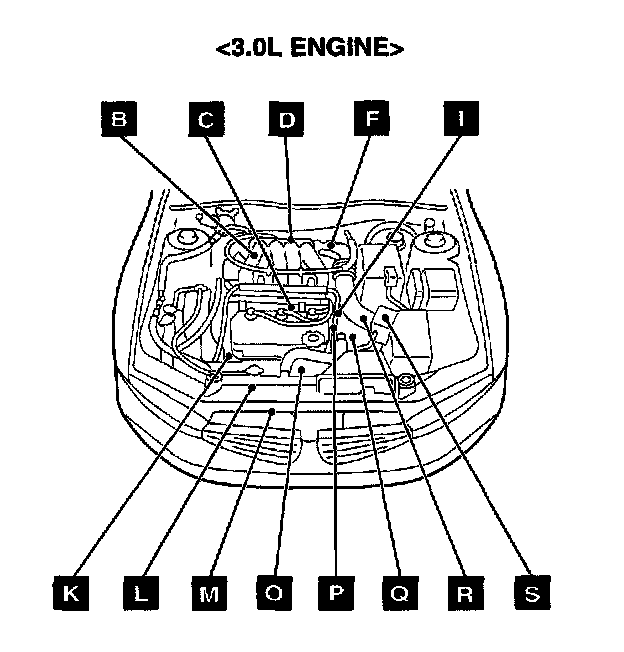 <3.0L ENGINE>

B C D F I

K L M O P Q R S