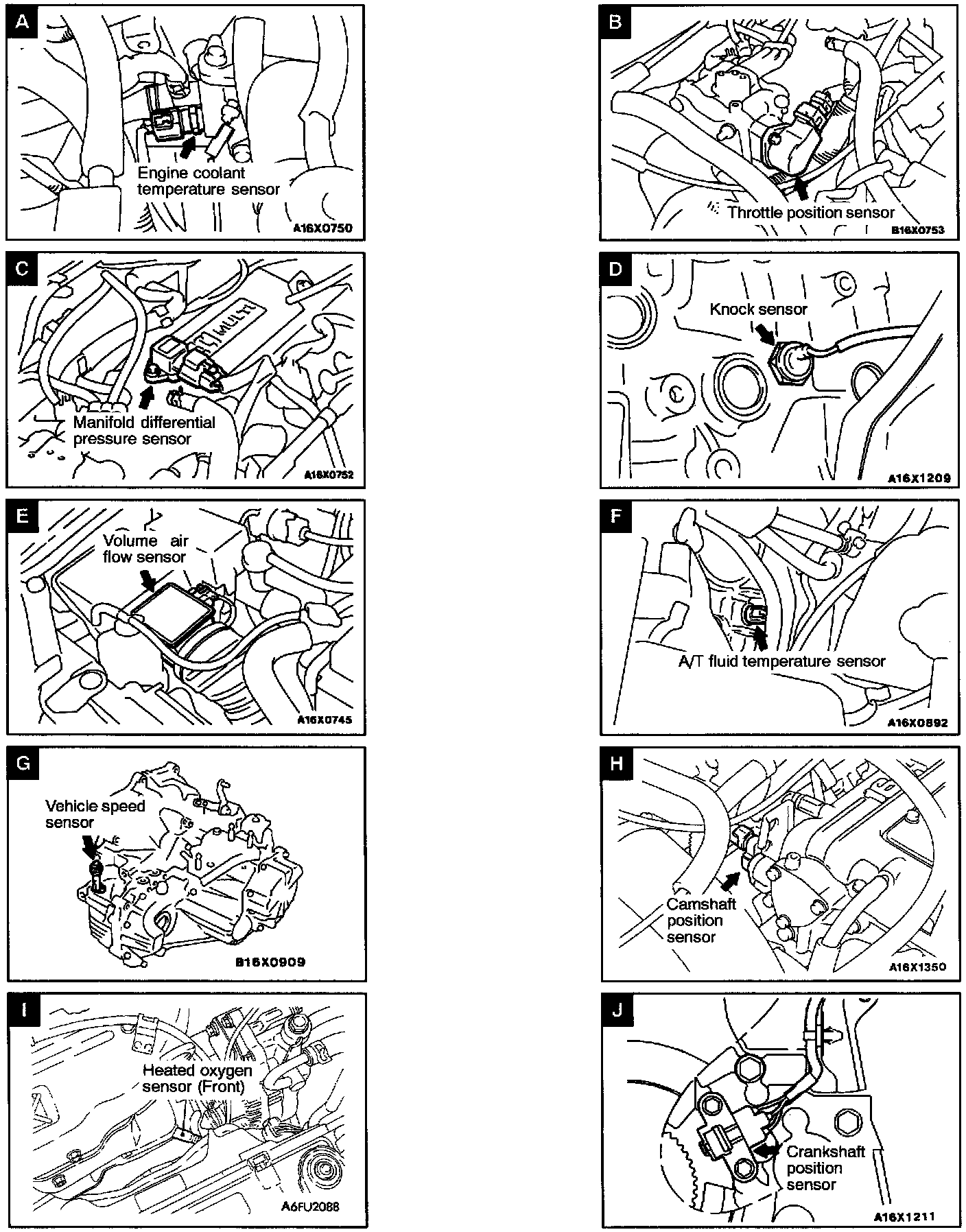 A

Engine coolant temperature sensor

A16X0750

B

Throttle position sensor

B16X0753

C

MULTI

Manifold differential pressure sensor

A16X0752

D

Knock sensor

A16X1209

E

Volume air flow sensor

A16X0745

F

A/T fluid temperature sensor

A16X0892

G

Vehicle speed sensor

B16X0909

H

Camshaft position sensor

A16X1350

I

Heated oxygen sensor (Front)

A6FU2088

J

Crankshaft position sensor

A16X1211