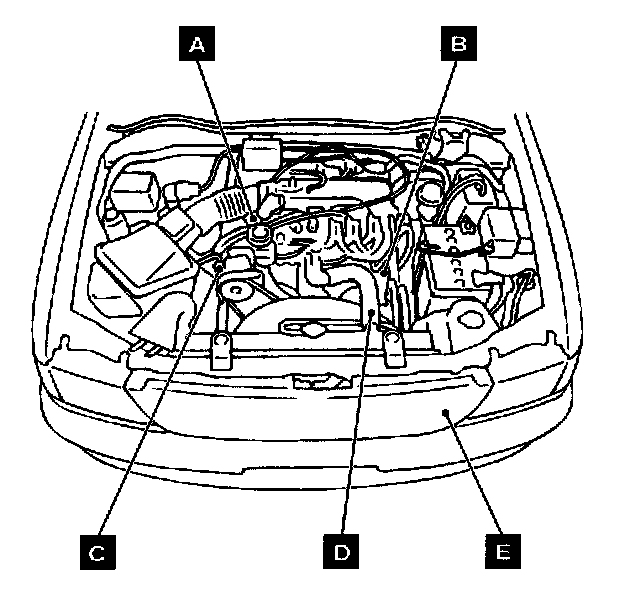 A
B
C
D
E