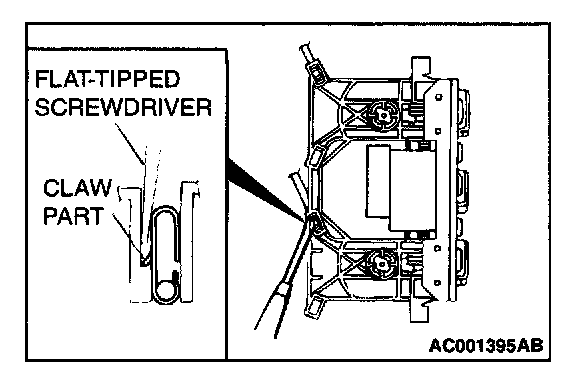 FLAT-TIPPED SCREWDRIVER

CLAW PART

AC001395AB