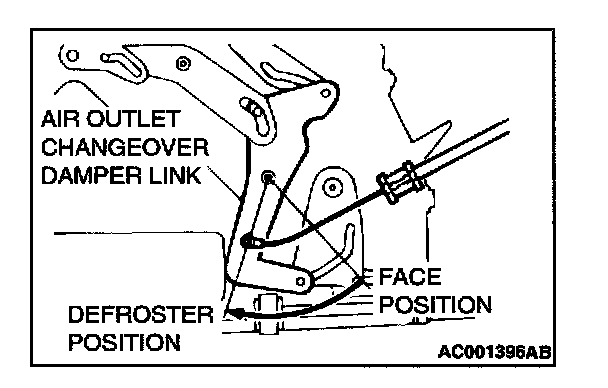 AIR OUTLET CHANGEOVER DAMPER LINK

FACE POSITION

DEFROSTER POSITION

AC001396AB