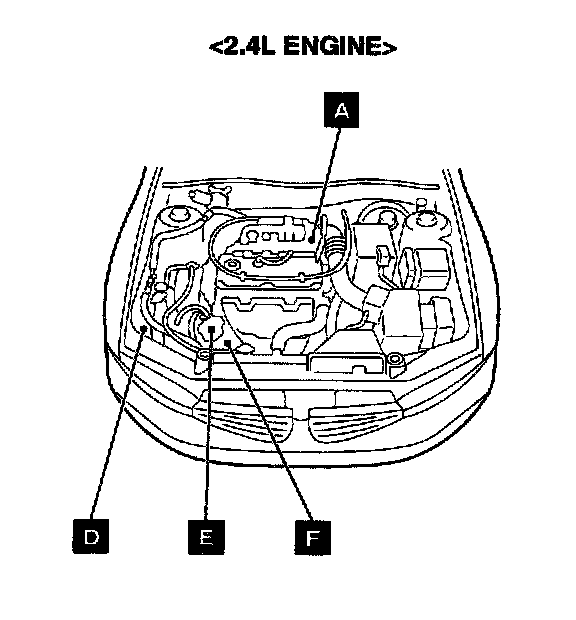 <2.4L ENGINE>

A

D

E

F