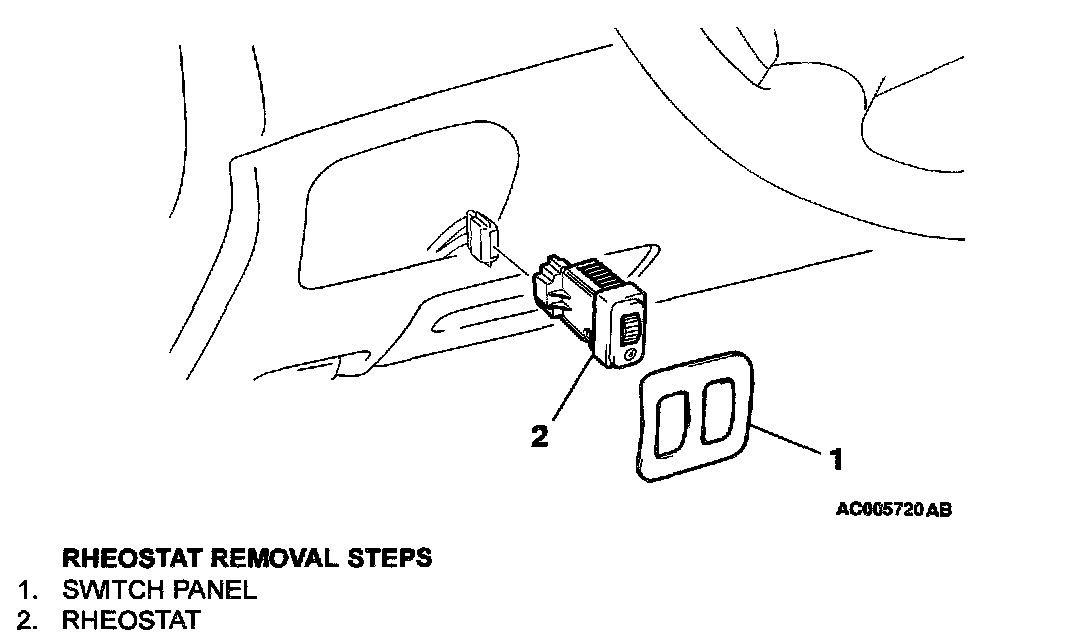 2

1

AC005720 AB

RHEOSTAT REMOVAL STEPS
1. SWITCH PANEL
2. RHEOSTAT