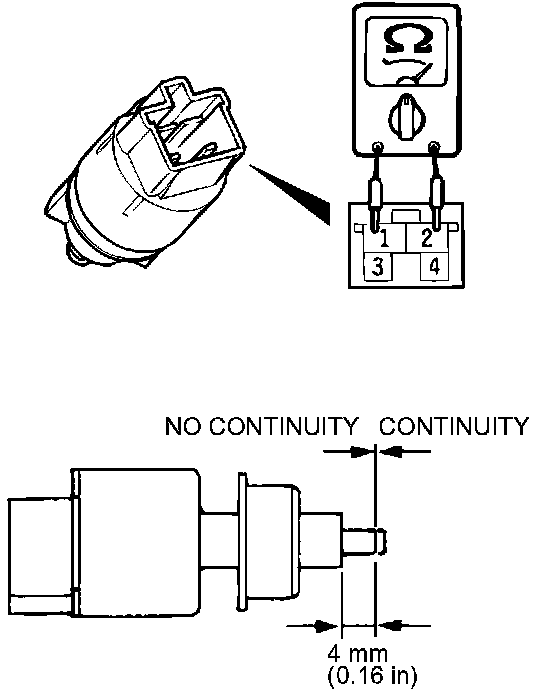 Ω

1 2
3 4

NO CONTINUITY CONTINUITY

4 mm
(0.16 in)