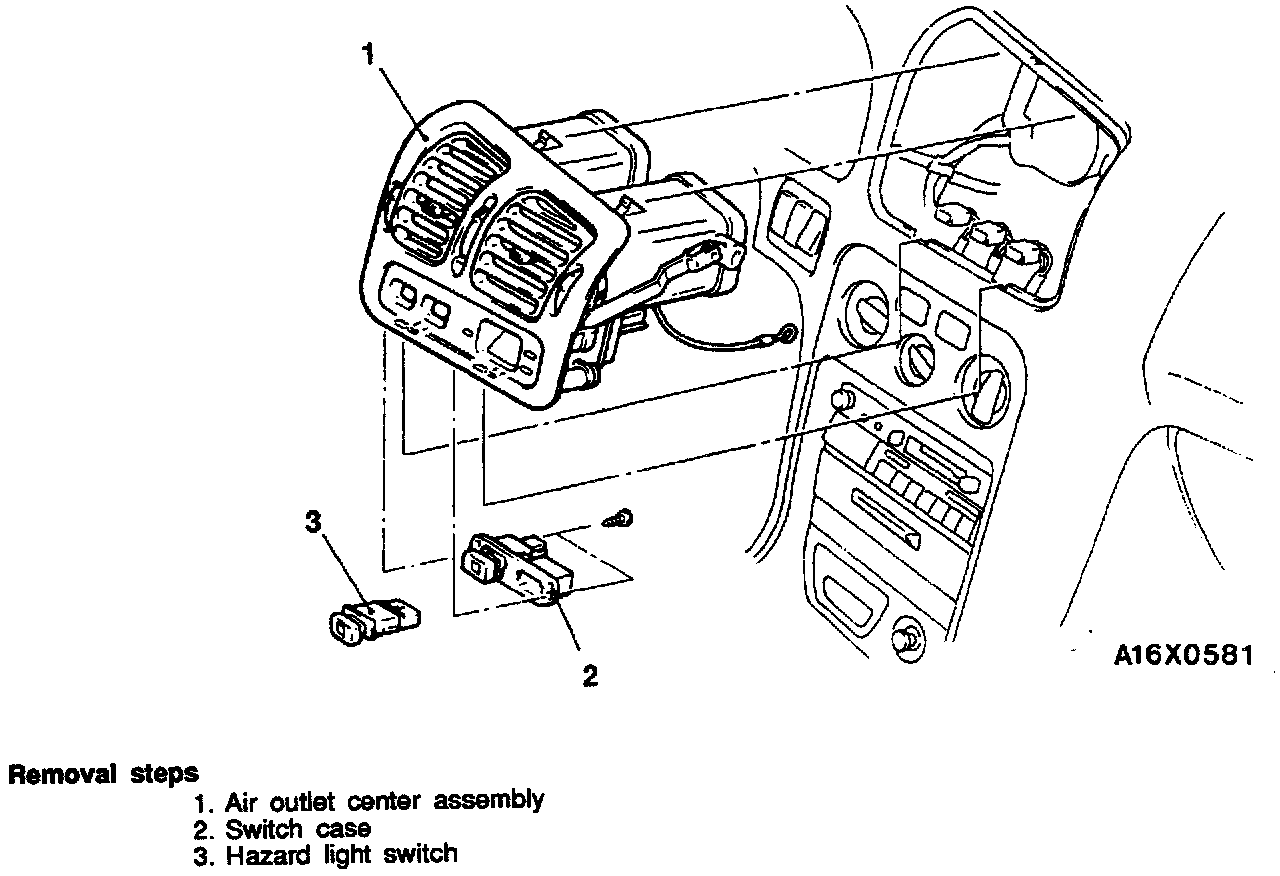 1

3

2

A16X0581

Removal steps
1. Air outlet center assembly
2. Switch case
3. Hazard light switch