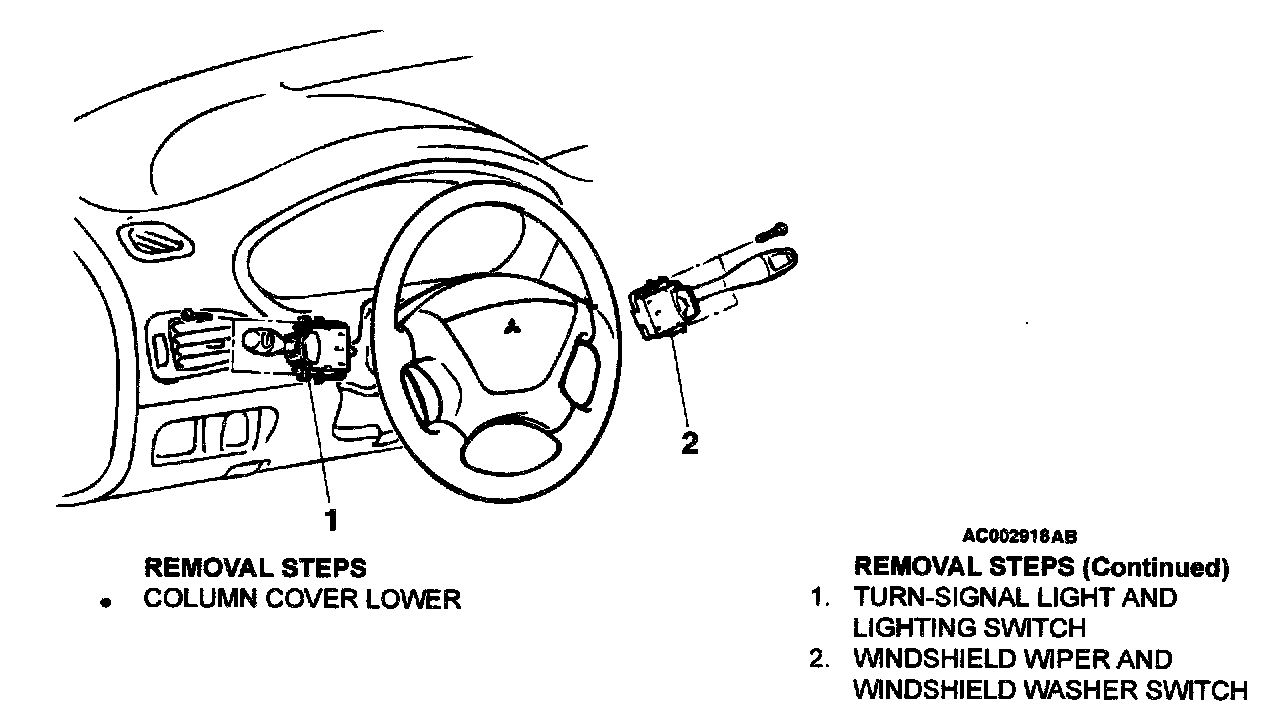 2

1

AC002918AB

REMOVAL STEPS
• COLUMN COVER LOWER

REMOVAL STEPS (Continued)
1. TURN-SIGNAL LIGHT AND LIGHTING SWITCH
2. WINDSHIELD WIPER AND WINDSHIELD WASHER SWITCH