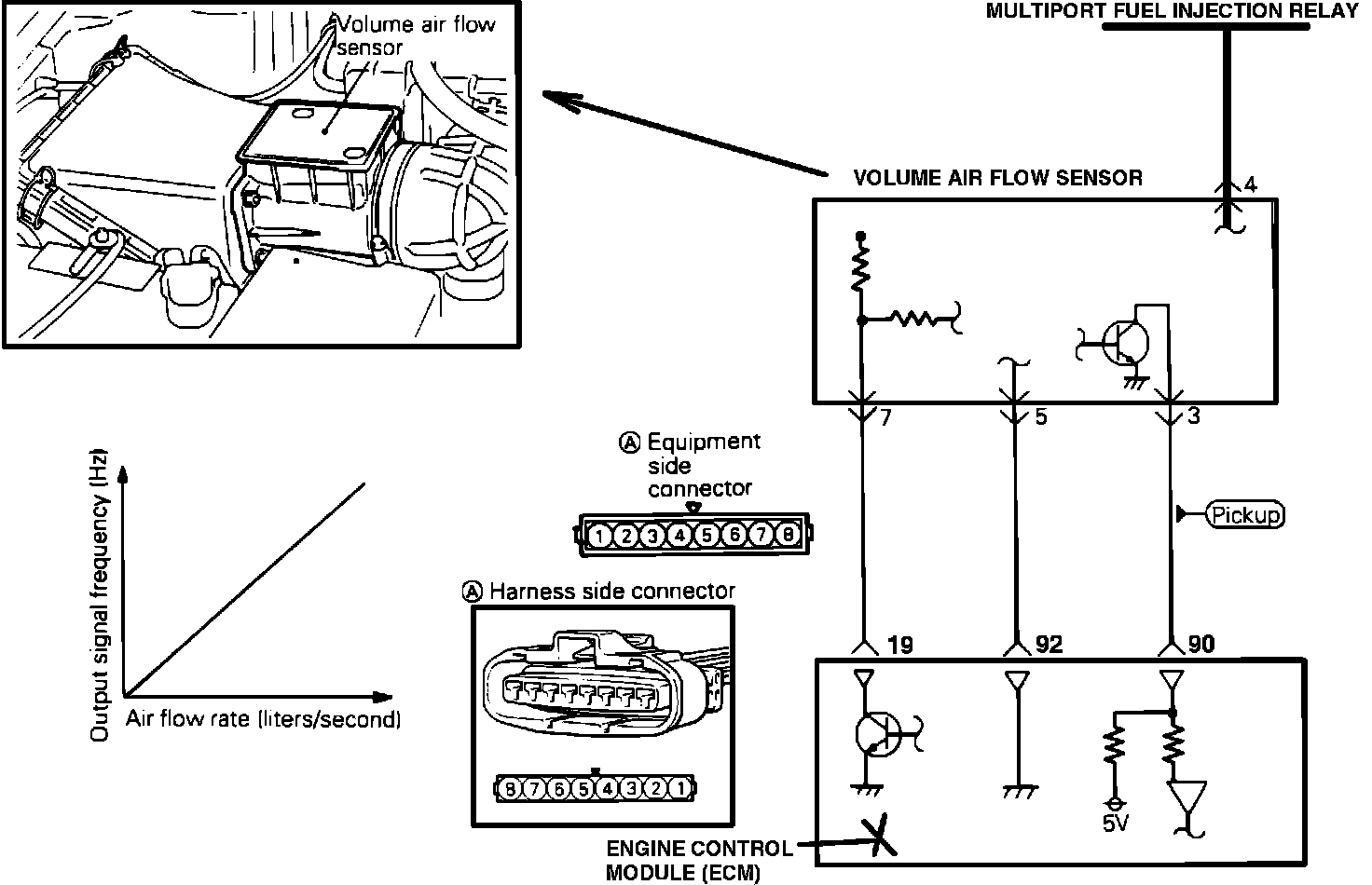 Volume air flow sensor

MULTIPORT FUEL INJECTION RELAY

VOLUME AIR FLOW SENSOR

4

7

5

3

Ⓐ Equipment side connector

1 2 3 4 5 6 7 8

Pickup

Ⓐ Harness side connector

8 7 6 5 4 3 2 1

Output signal frequency (Hz)

Air flow rate (liters/second)

19

92

90

5V

ENGINE CONTROL MODULE (ECM)