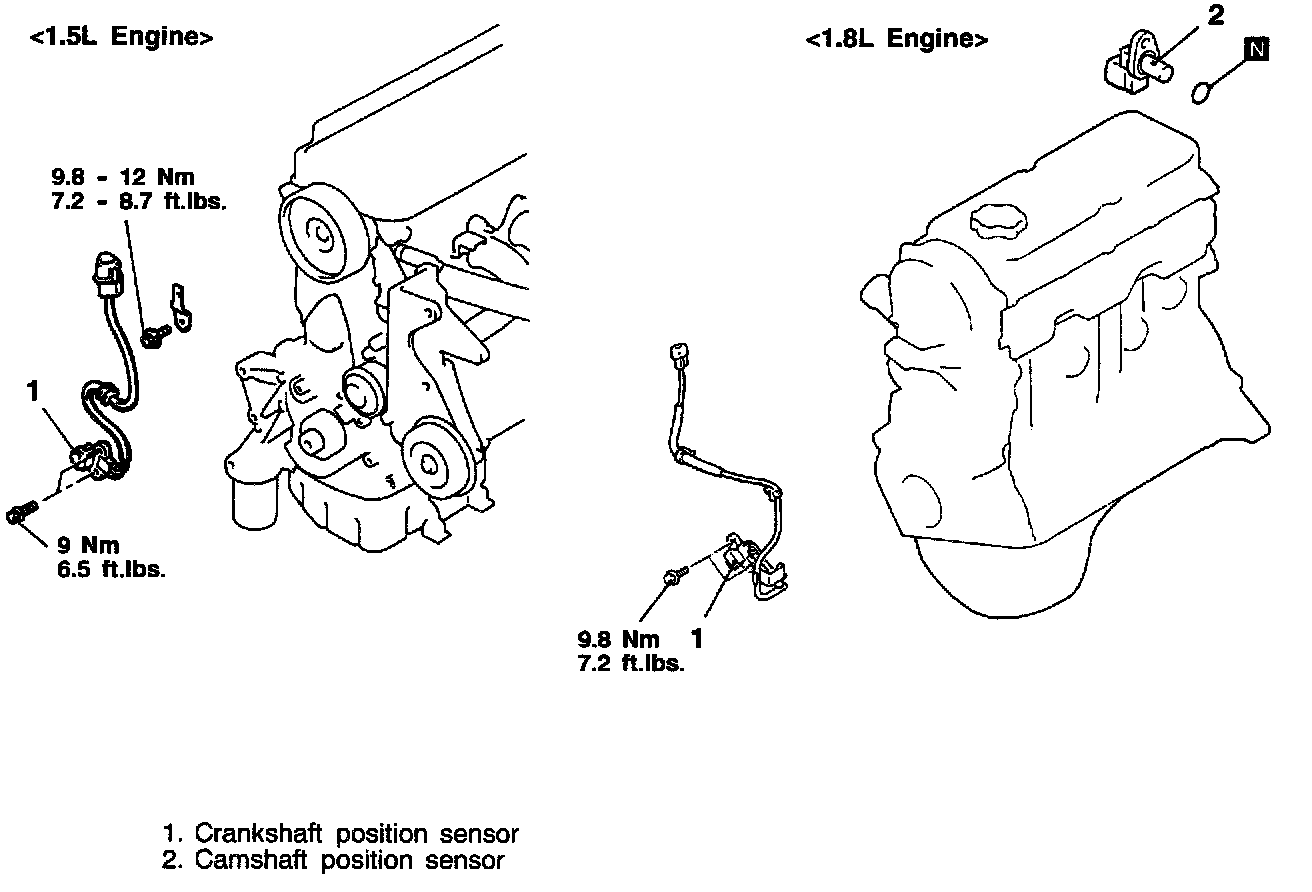 <1.5L Engine>

9.8 - 12 Nm
7.2 - 8.7 ft.lbs.

1

9 Nm
6.5 ft.lbs.

<1.8L Engine>

2

N

9.8 Nm
7.2 ft.lbs.

1

1. Crankshaft position sensor
2. Camshaft position sensor