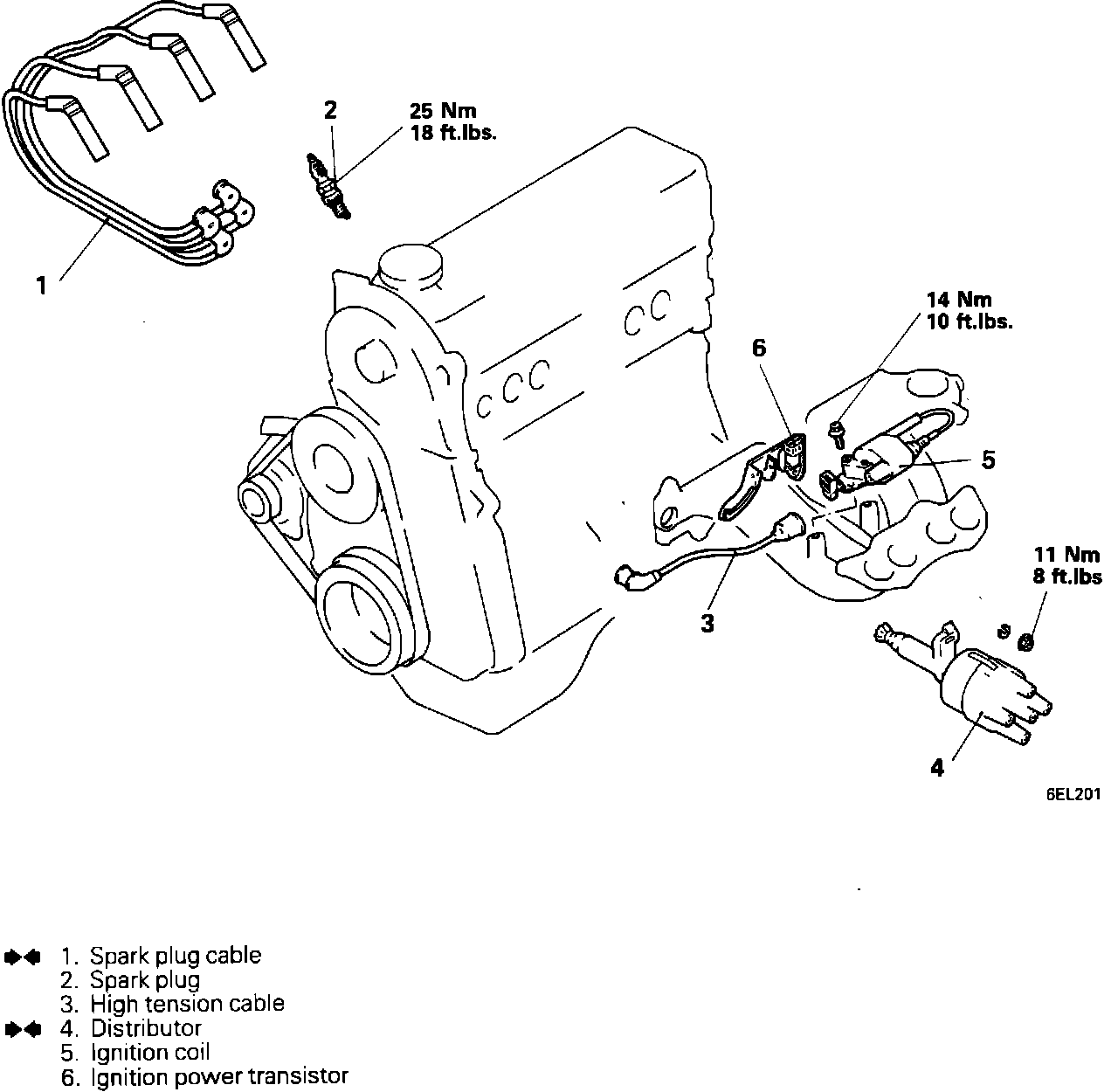 2

25 Nm
18 ft.lbs.

1

14 Nm
10 ft.lbs.

6

5

11 Nm
8 ft.lbs

3

4

6EL201

1. Spark plug cable
2. Spark plug
3. High tension cable
4. Distributor
5. Ignition coil
6. Ignition power transistor