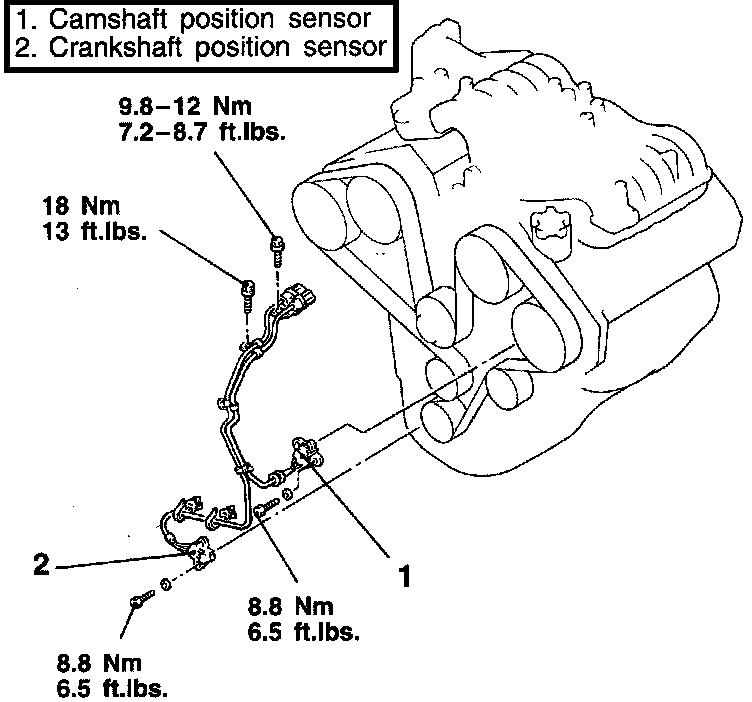 1. Camshaft position sensor
2. Crankshaft position sensor

9.8–12 Nm
7.2–8.7 ft.lbs.

18 Nm
13 ft.lbs.

2

1

8.8 Nm
6.5 ft.lbs.

8.8 Nm
6.5 ft.lbs.