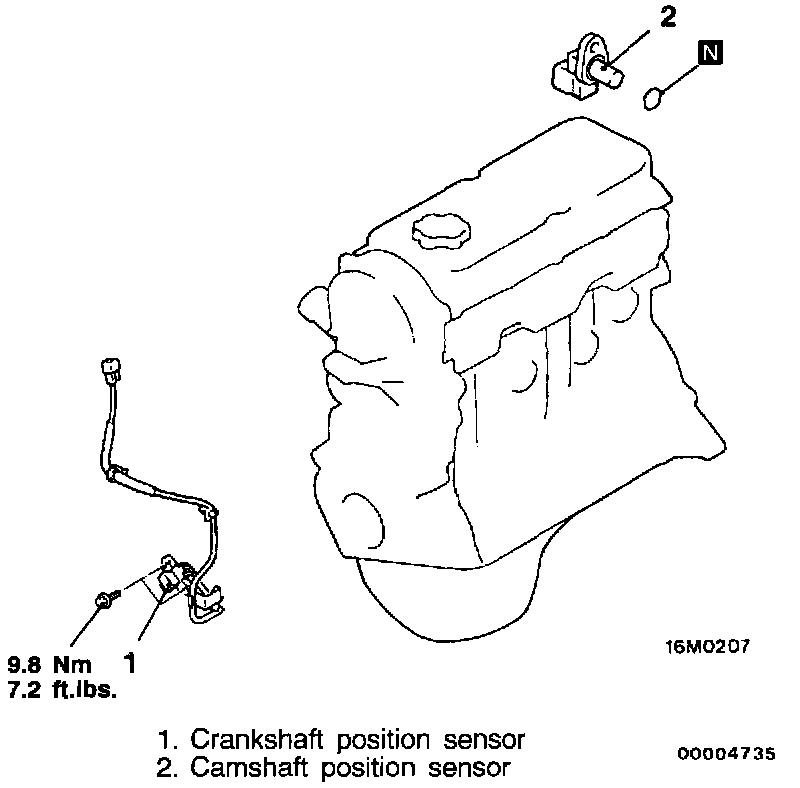 2

N

9.8 Nm
7.2 ft.lbs.

1

16M0207

1. Crankshaft position sensor
2. Camshaft position sensor

00004735