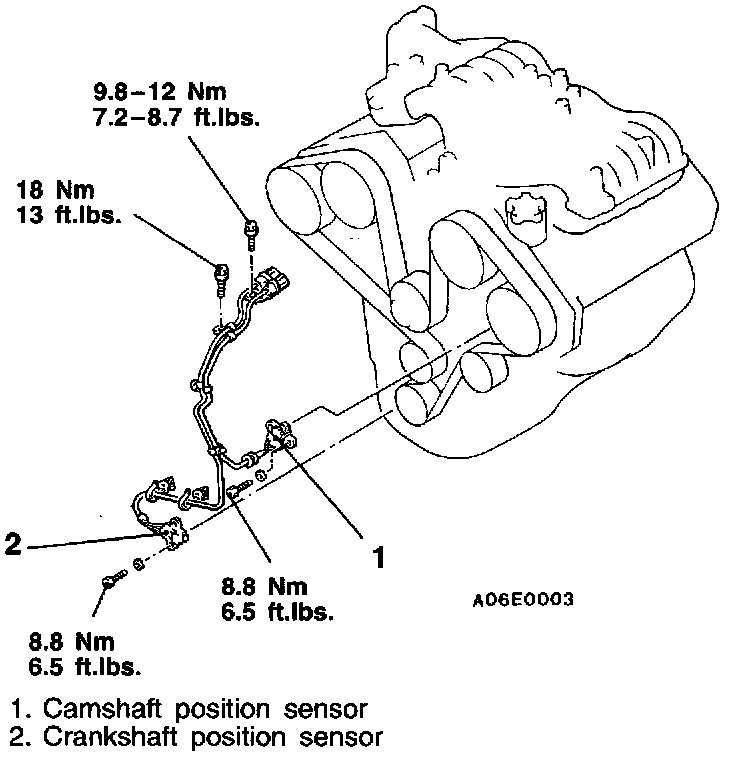 9.8–12 Nm
7.2–8.7 ft.lbs.

18 Nm
13 ft.lbs.

2

1

8.8 Nm
6.5 ft.lbs.

A06E0003

8.8 Nm
6.5 ft.lbs.

1. Camshaft position sensor
2. Crankshaft position sensor