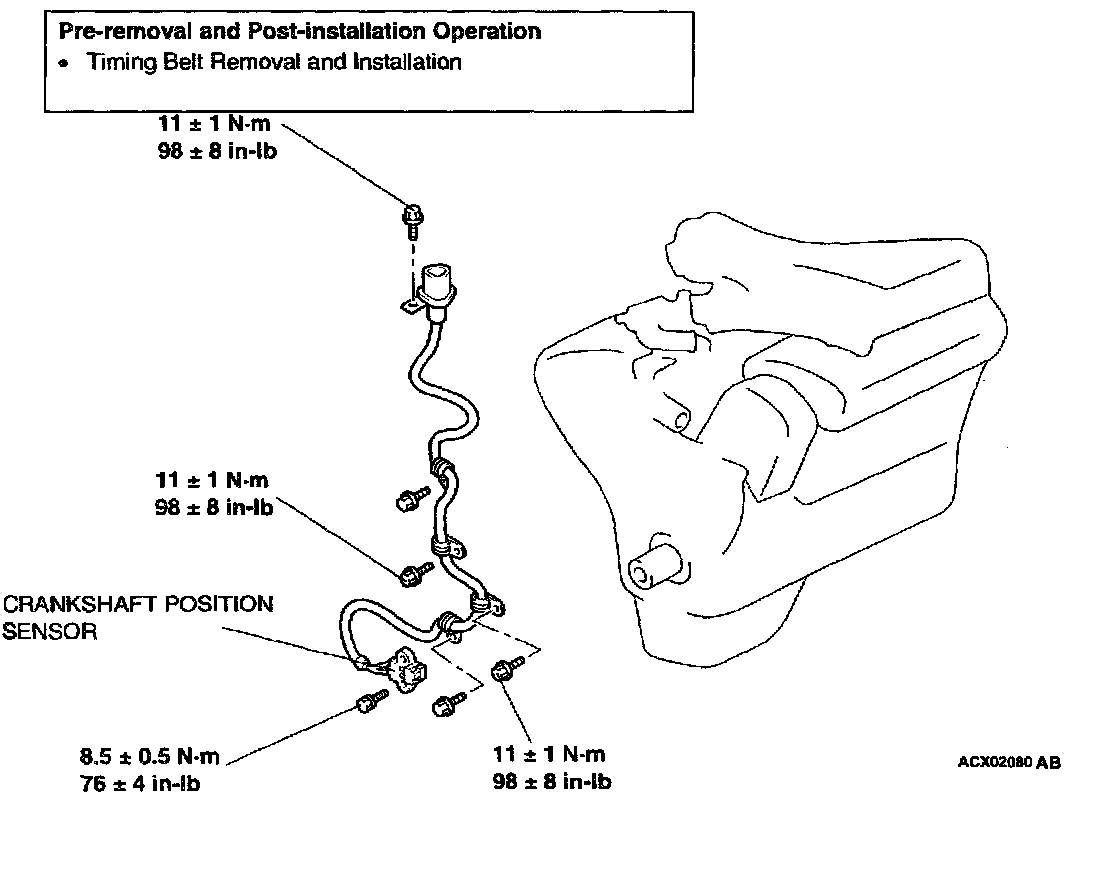 Pre-removal and Post-installation Operation
• Timing Belt Removal and Installation

11 ± 1 N·m
98 ± 8 in-lb

11 ± 1 N·m
98 ± 8 in-lb

CRANKSHAFT POSITION SENSOR

8.5 ± 0.5 N·m
76 ± 4 in-lb

11 ± 1 N·m
98 ± 8 in-lb

ACX02080 AB