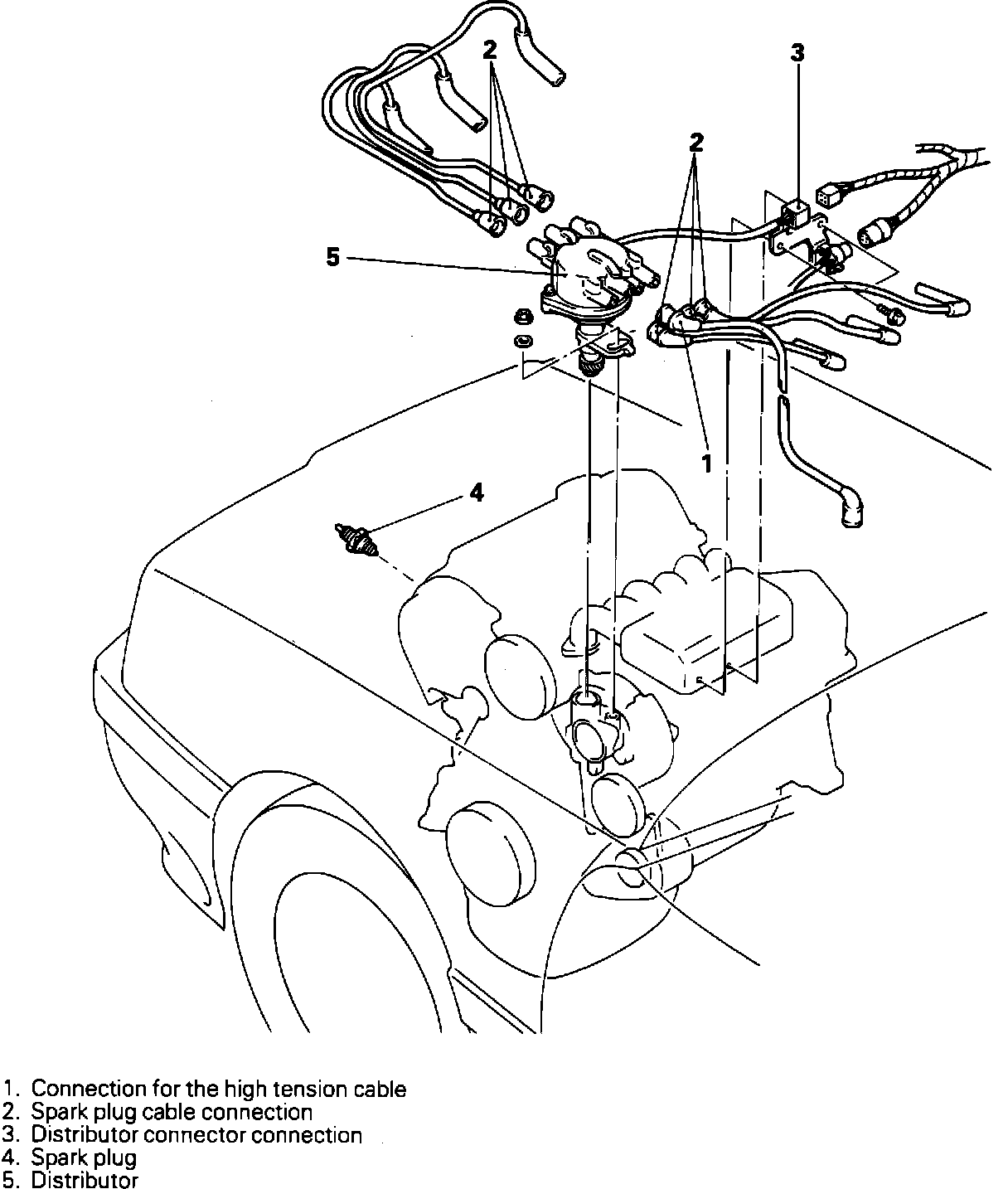 2
3
2
5
1
4

1. Connection for the high tension cable
2. Spark plug cable connection
3. Distributor connector connection
4. Spark plug
5. Distributor