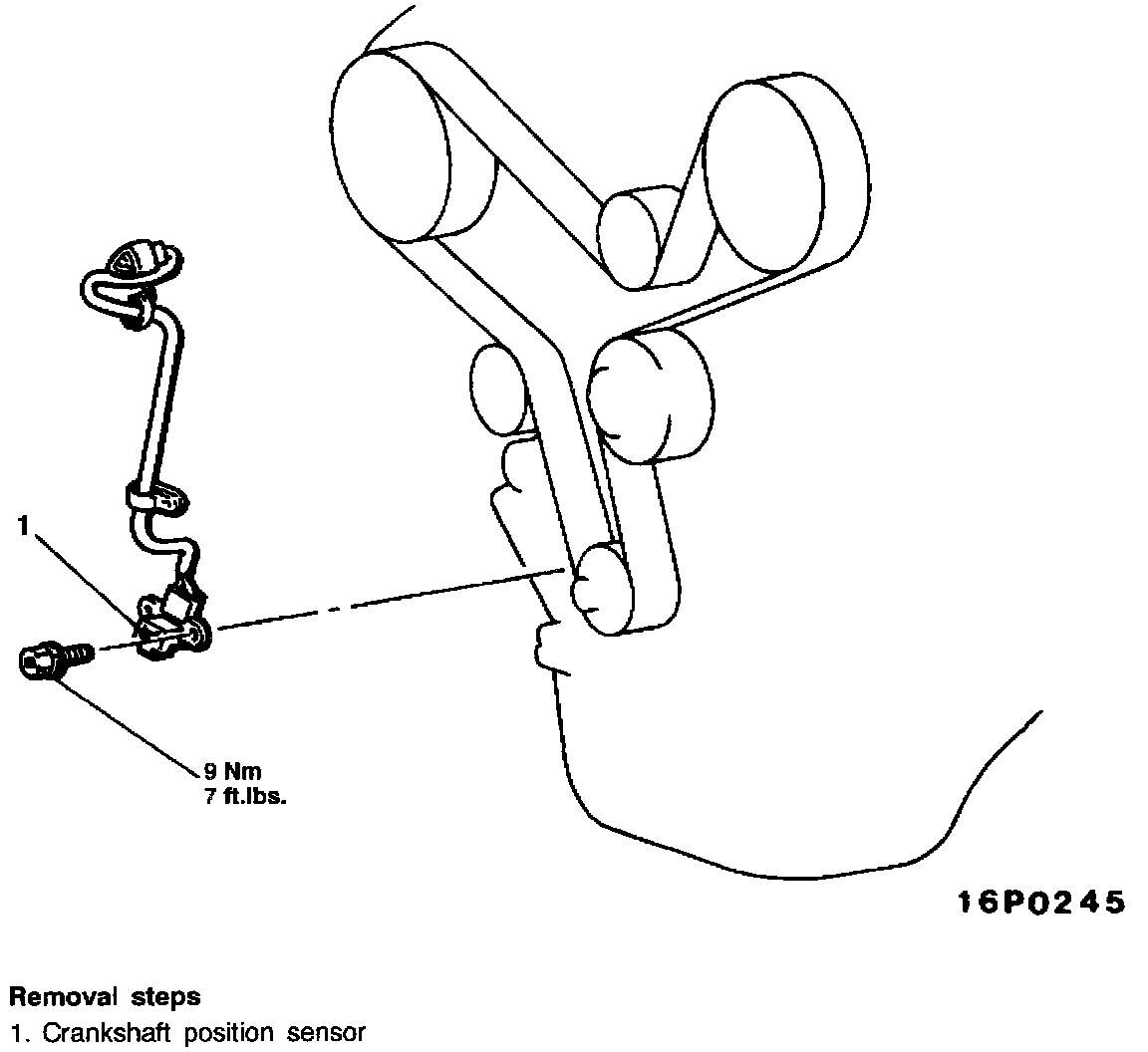 1

9 Nm
7 ft.lbs.

16P0245

Removal steps
1. Crankshaft position sensor