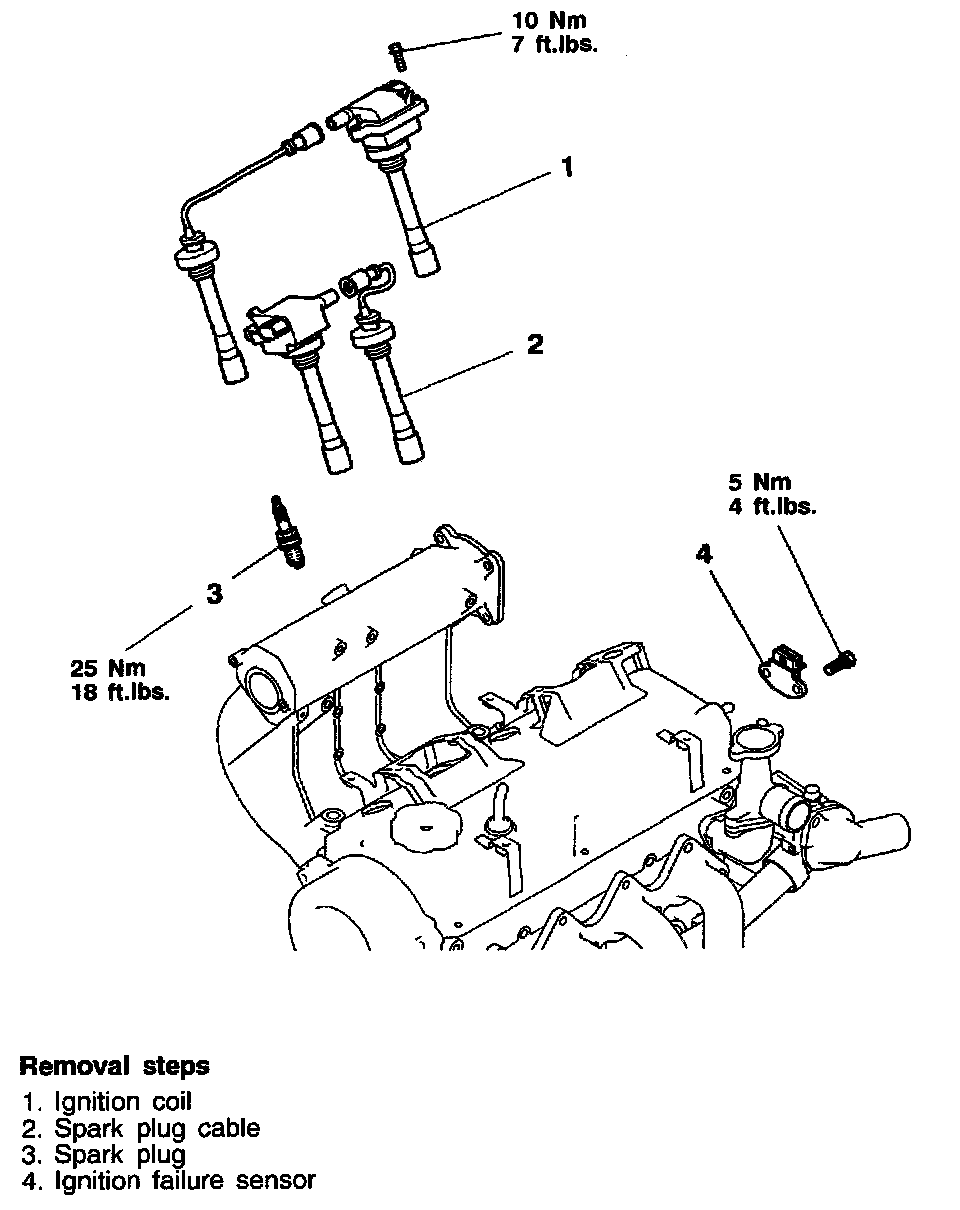 10 Nm
7 ft.lbs.

1

2

5 Nm
4 ft.lbs.

4

3

25 Nm
18 ft.lbs.

Removal steps
1. Ignition coil
2. Spark plug cable
3. Spark plug
4. Ignition failure sensor