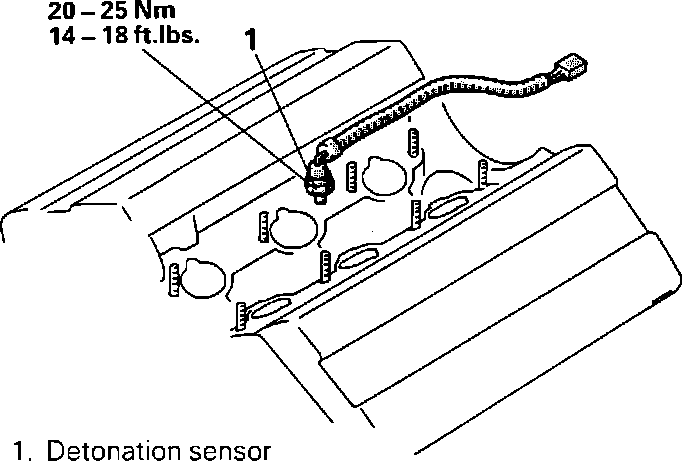 20 – 25 Nm
14 – 18 ft.lbs.

1

1. Detonation sensor