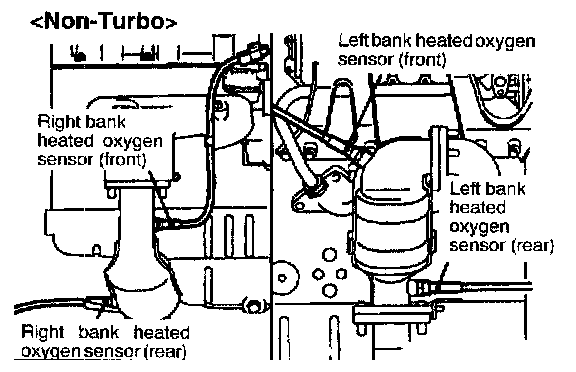 <Non-Turbo>

Left bank heated oxygen sensor (front)

Right bank heated oxygen sensor (front)

Left bank heated oxygen sensor (rear)

Right bank heated oxygen sensor (rear)