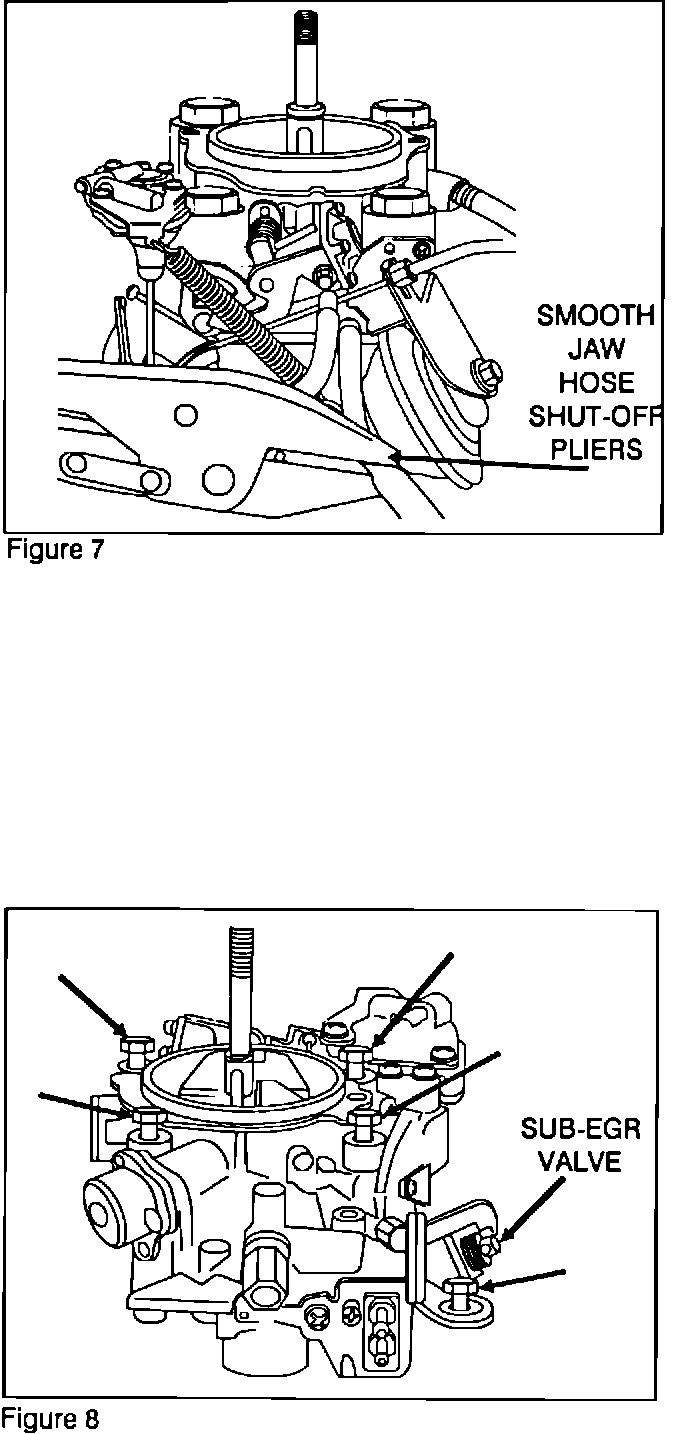 SMOOTH JAW HOSE SHUT-OFF PLIERS

Figure 7

SUB-EGR VALVE

Figure 8